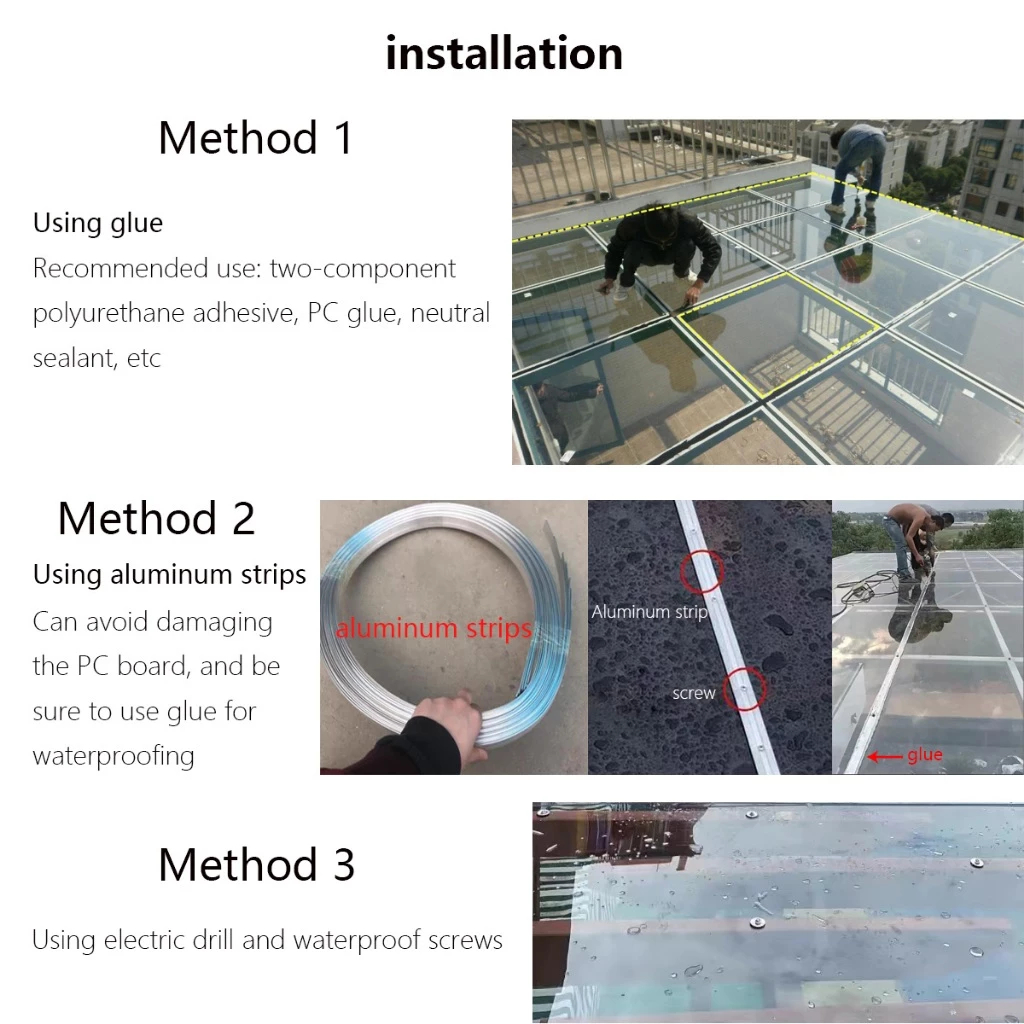 installation

Method 1

Using glue

Recommended use: two-component polyurethane adhesive, PC glue, neutral sealant, etc

Method 2

Using aluminum strips

Can avoid damaging the PC board, and be sure to use glue for waterproofing

aluminum strips

Aluminum strip

screw

glue

Method 3

Using electric drill and waterproof screws