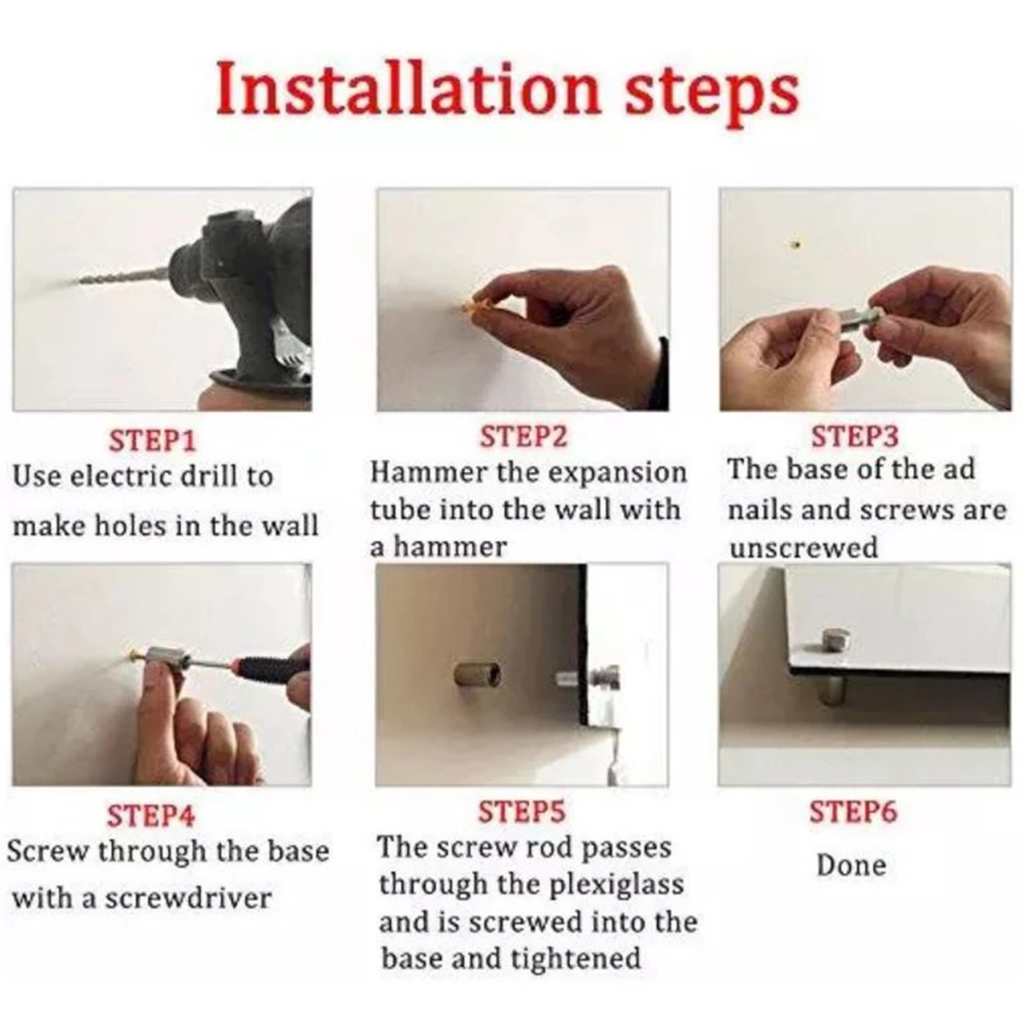 Installation steps

STEP1
Use electric drill to make holes in the wall

STEP2
Hammer the expansion tube into the wall with a hammer

STEP3
The base of the ad nails and screws are unscrewed

STEP4
Screw through the base with a screwdriver

STEP5
The screw rod passes through the plexiglass and is screwed into the base and tightened

STEP6
Done