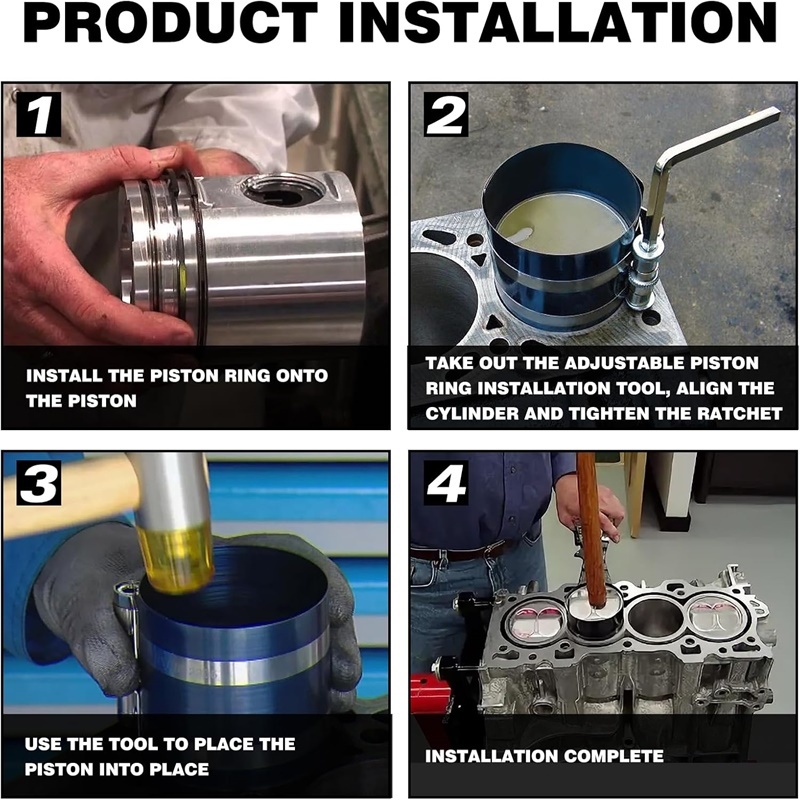 PRODUCT INSTALLATION

1

INSTALL THE PISTON RING ONTO THE PISTON

2

TAKE OUT THE ADJUSTABLE PISTON RING INSTALLATION TOOL, ALIGN THE CYLINDER AND TIGHTEN THE RATCHET

3

USE THE TOOL TO PLACE THE PISTON INTO PLACE

4

INSTALLATION COMPLETE