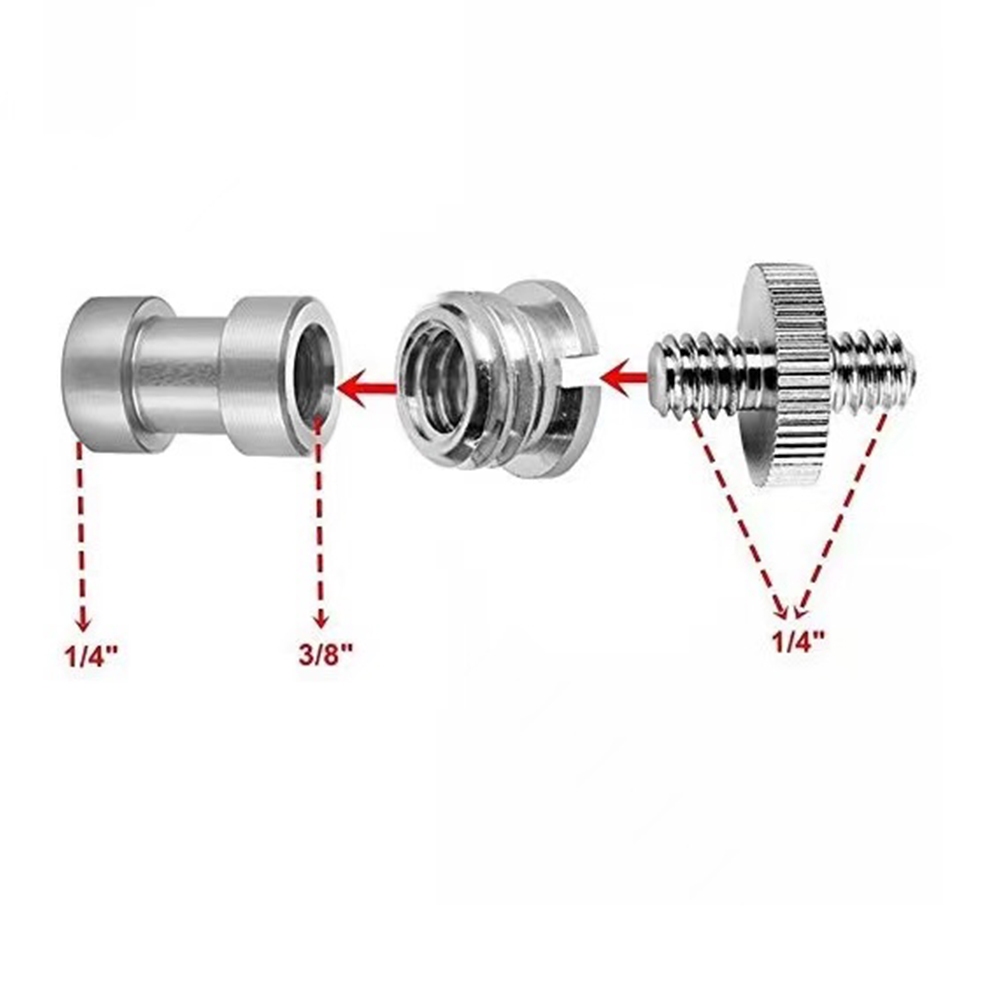 1/4"

3/8"

1/4"