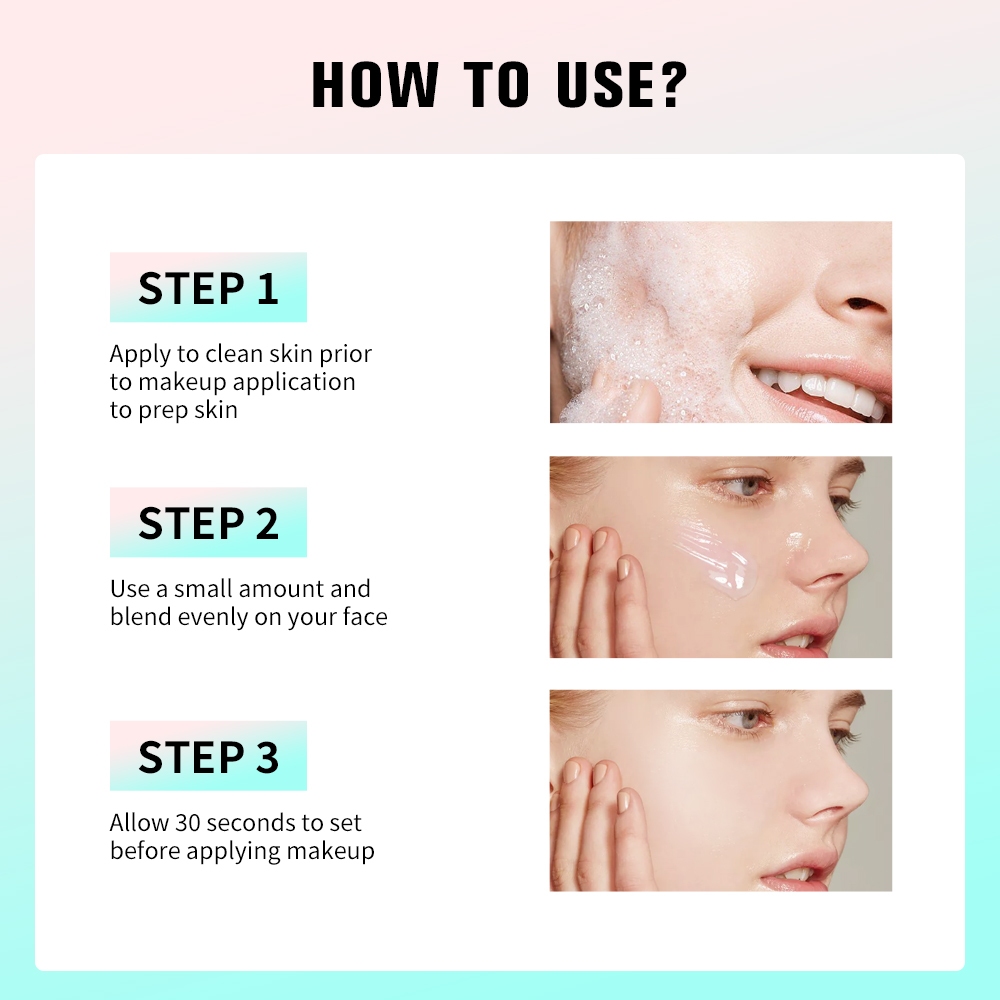 HOW TO USE?

STEP 1

Apply to clean skin prior to makeup application to prep skin

STEP 2

Use a small amount and blend evenly on your face

STEP 3

Allow 30 seconds to set before applying makeup