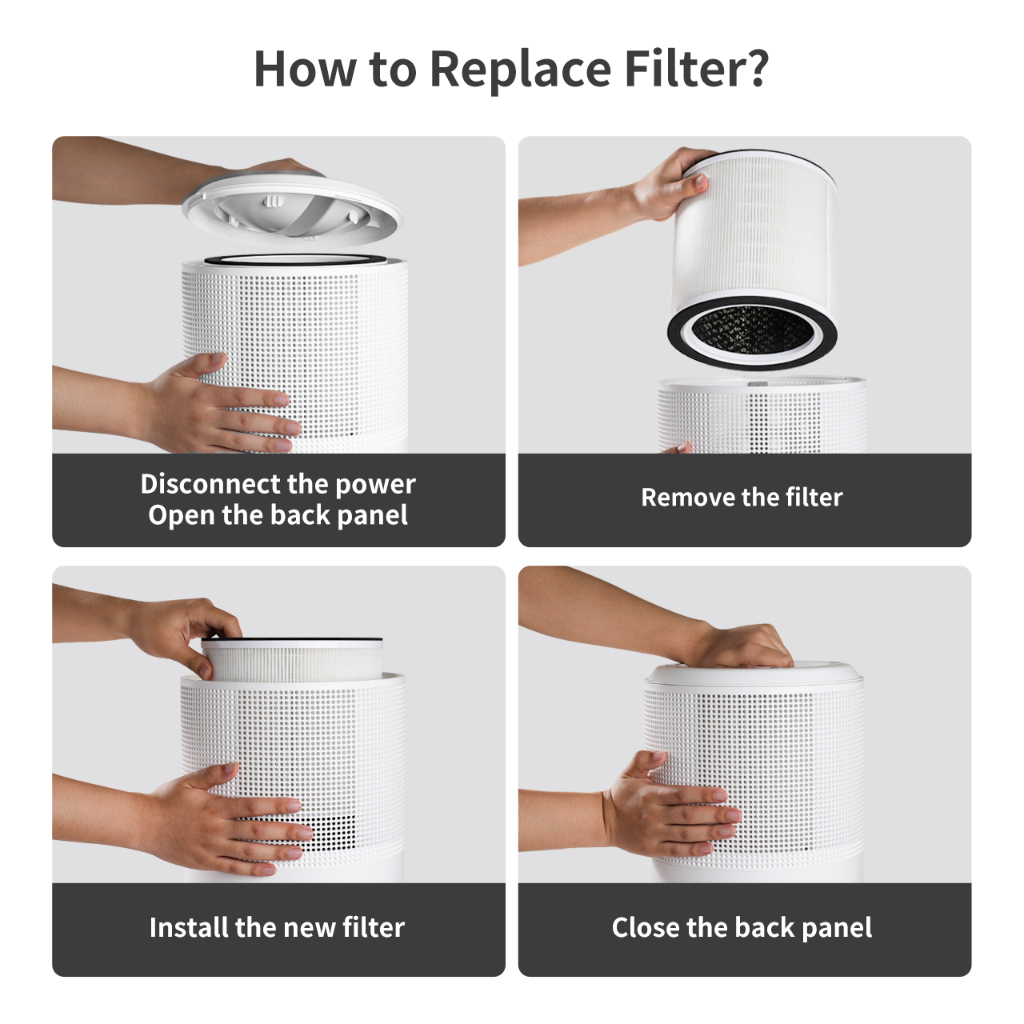 How to Replace Filter?

Disconnect the power
Open the back panel

Remove the filter

Install the new filter

Close the back panel