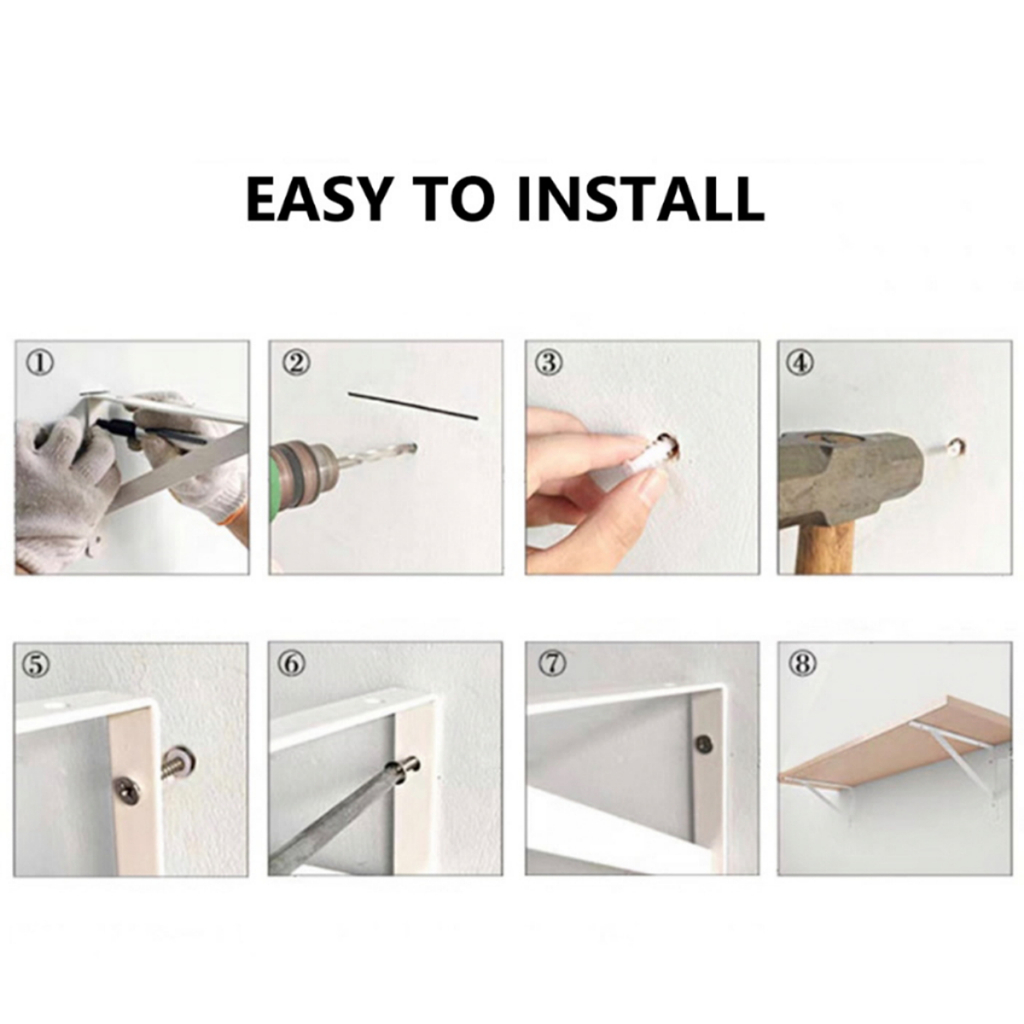 EASY TO INSTALL

①

②

③

④

⑤

⑥

⑦

⑧