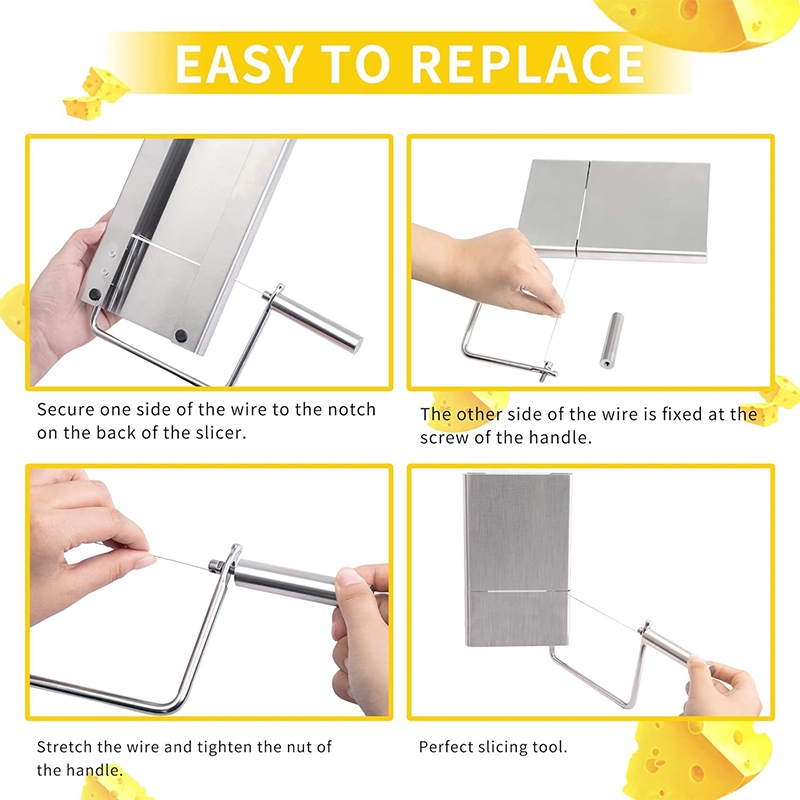 EASY TO REPLACE

Secure one side of the wire to the notch on the back of the slicer.

The other side of the wire is fixed at the screw of the handle.

Stretch the wire and tighten the nut of the handle.

Perfect slicing tool.