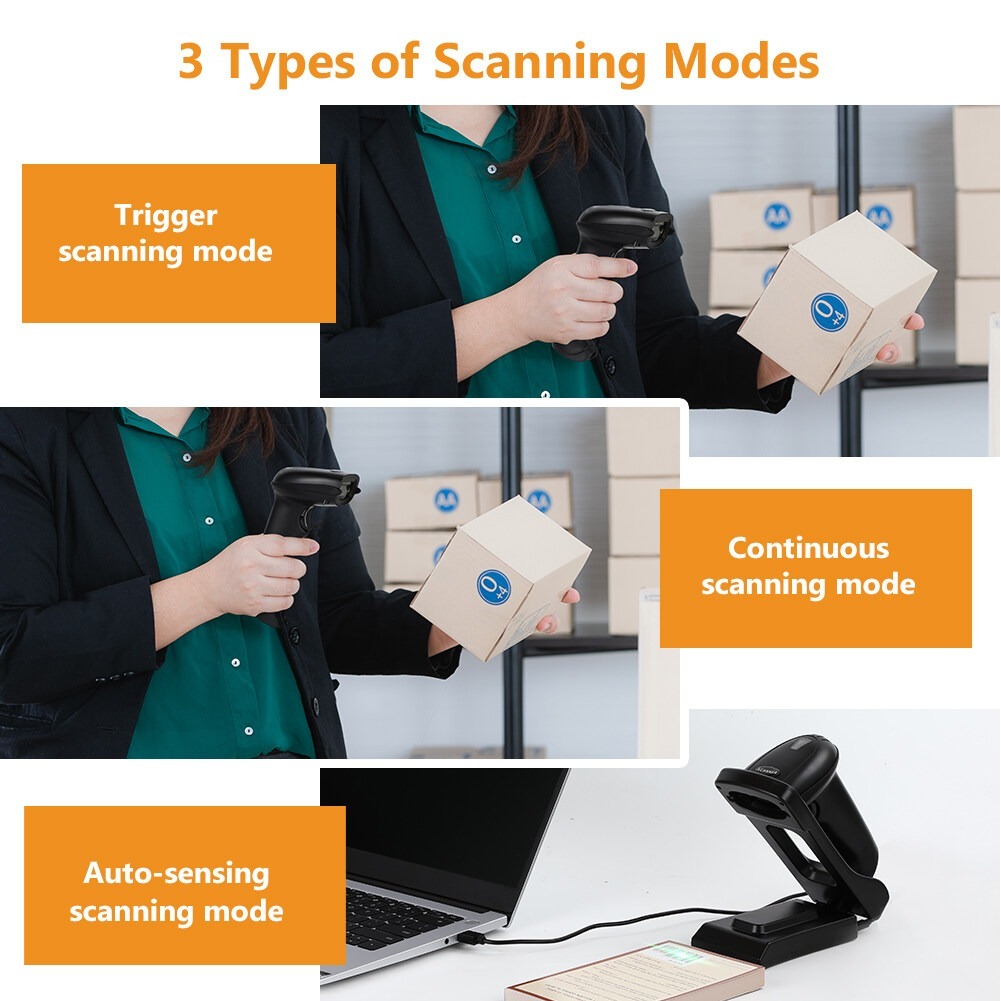 3 Types of Scanning Modes

Trigger scanning mode

Continuous scanning mode

Auto-sensing scanning mode