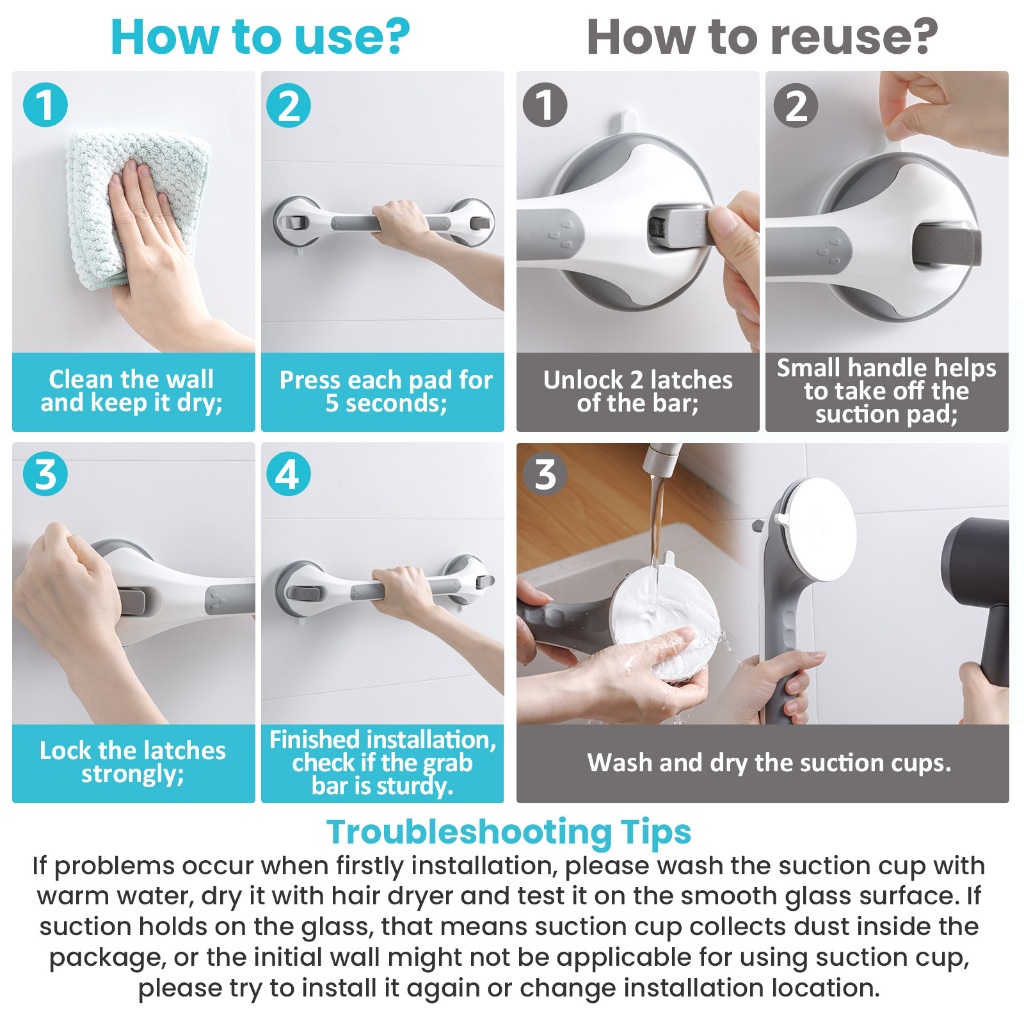 How to use?

1
Clean the wall and keep it dry;

2
Press each pad for 5 seconds;

3
Lock the latches strongly;

4
Finished installation, check if the grab bar is sturdy.

How to reuse?

1
Unlock 2 latches of the bar;

2
Small handle helps to take off the suction pad;

3
Wash and dry the suction cups.

Troubleshooting Tips
If problems occur when firstly installation, please wash the suction cup with warm water, dry it with hair dryer and test it on the smooth glass surface. If suction holds on the glass, that means suction cup collects dust inside the package, or the initial wall might not be applicable for using suction cup, please try to install it again or change installation location.