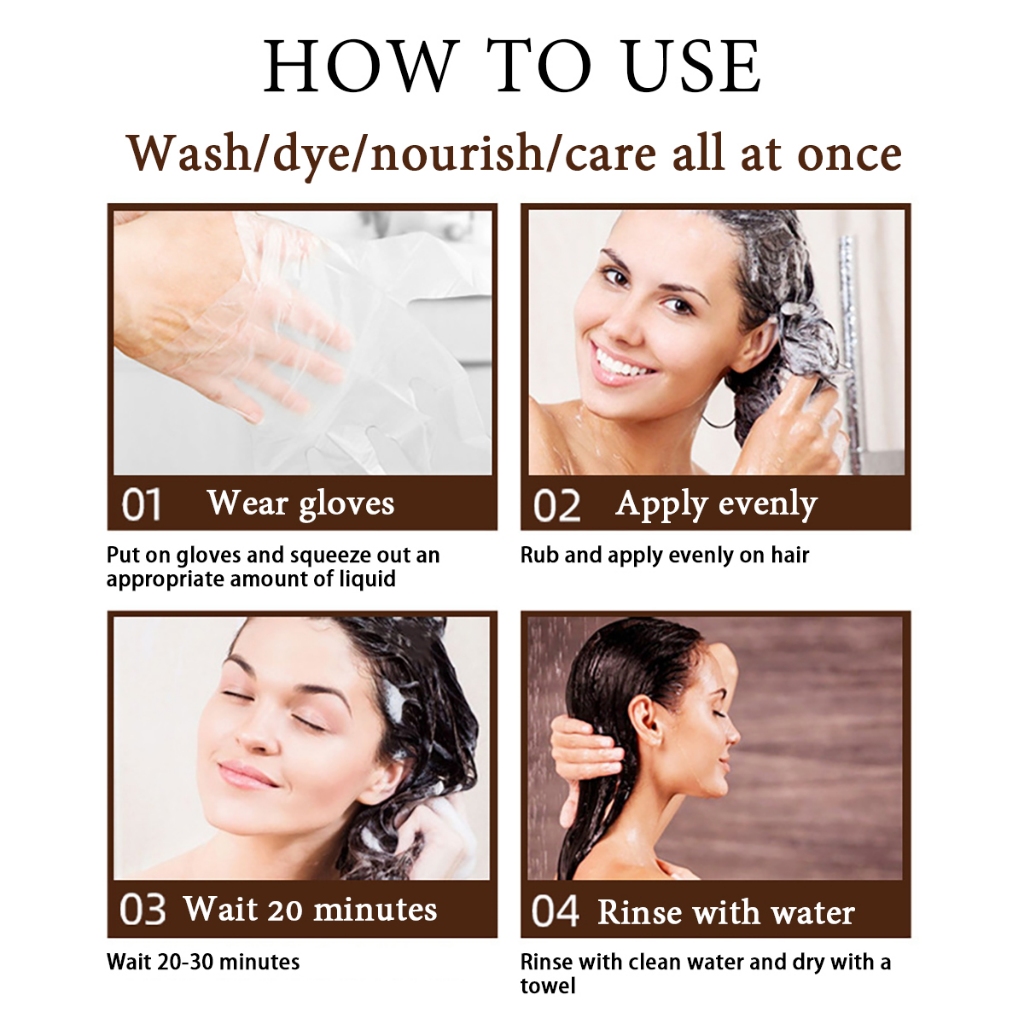 HOW TO USE

Wash/dye/nourish/care all at once

01 Wear gloves

Put on gloves and squeeze out an appropriate amount of liquid

02 Apply evenly

Rub and apply evenly on hair

03 Wait 20 minutes

Wait 20-30 minutes

04 Rinse with water

Rinse with clean water and dry with a towel