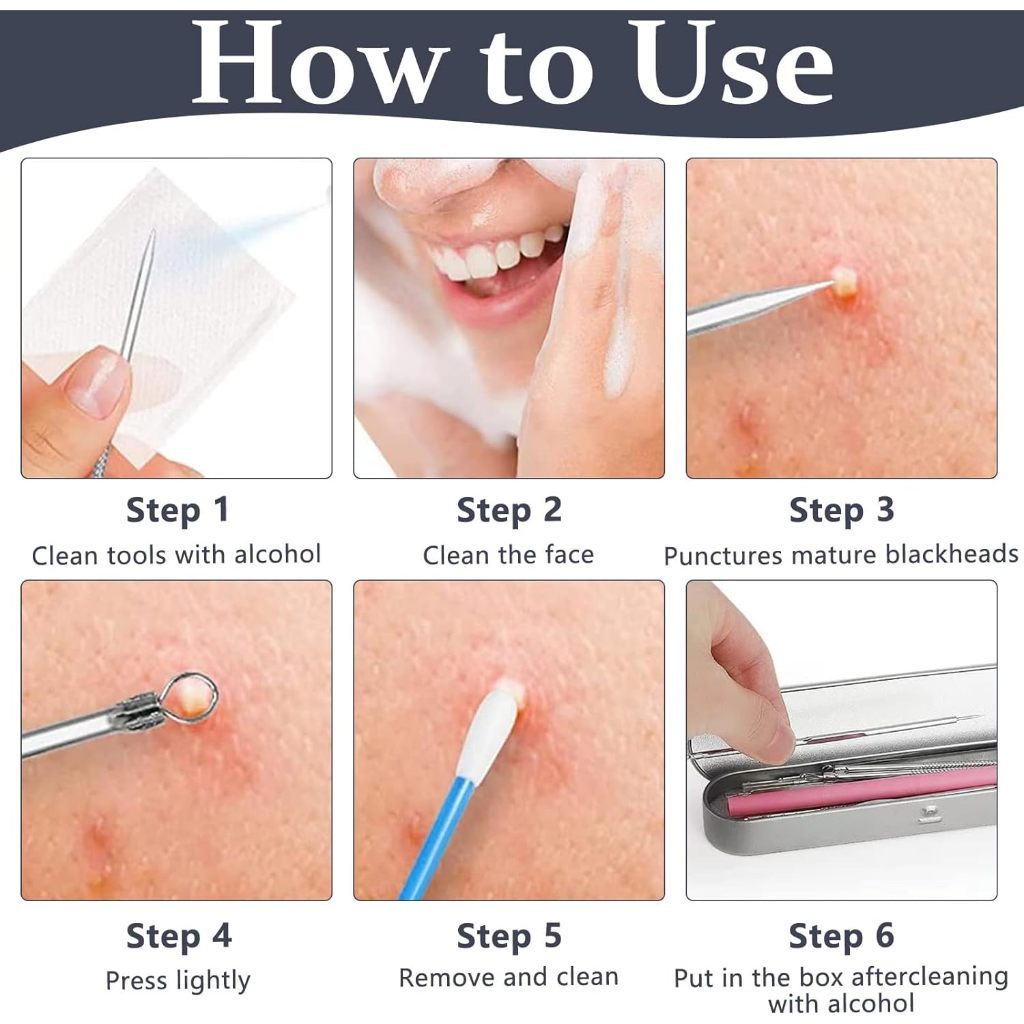 How to Use

Step 1
Clean tools with alcohol

Step 2
Clean the face

Step 3
Punctures mature blackheads

Step 4
Press lightly

Step 5
Remove and clean

Step 6
Put in the box aftercleaning with alcohol