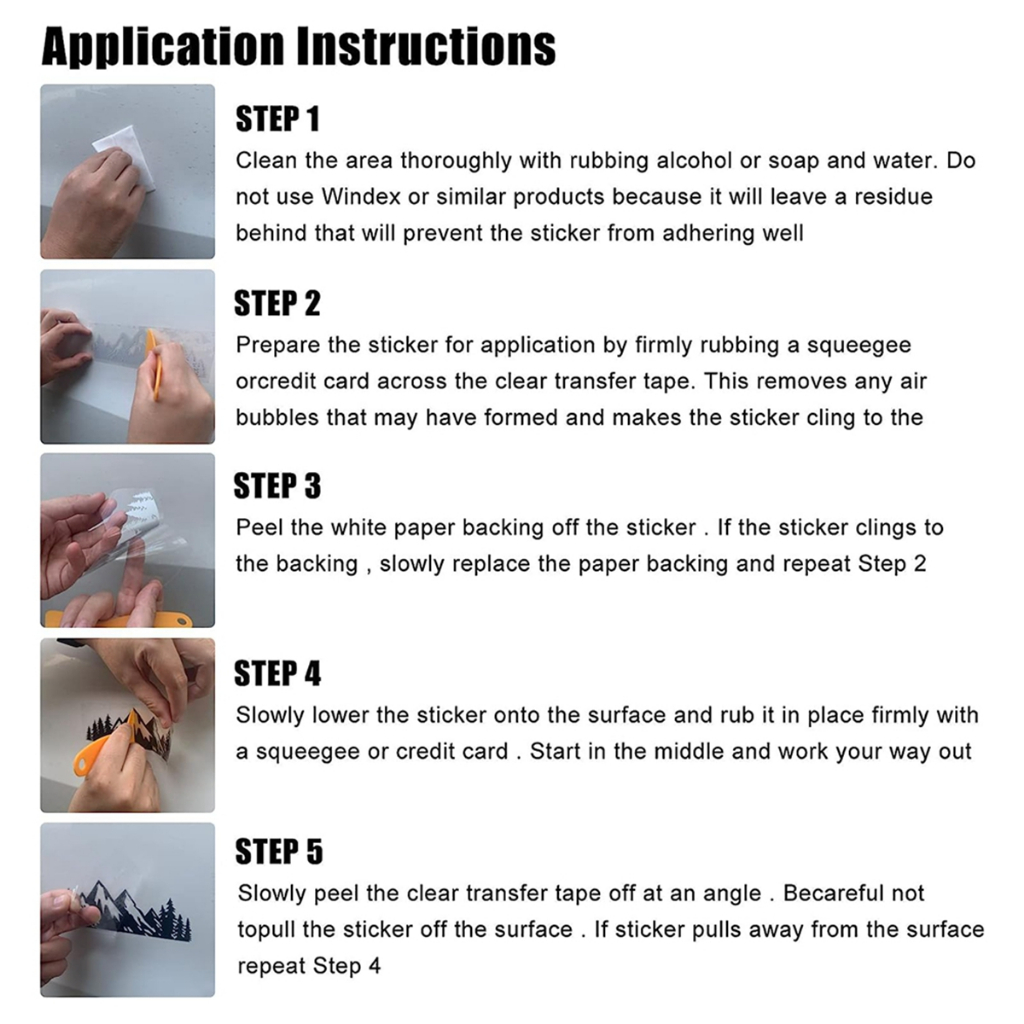 Application Instructions

STEP 1
Clean the area thoroughly with rubbing alcohol or soap and water. Do not use Windex or similar products because it will leave a residue behind that will prevent the sticker from adhering well

STEP 2
Prepare the sticker for application by firmly rubbing a squeegee orcredit card across the clear transfer tape. This removes any air bubbles that may have formed and makes the sticker cling to the

STEP 3
Peel the white paper backing off the sticker . If the sticker clings to the backing , slowly replace the paper backing and repeat Step 2

STEP 4
Slowly lower the sticker onto the surface and rub it in place firmly with a squeegee or credit card . Start in the middle and work your way out

STEP 5
Slowly peel the clear transfer tape off at an angle . Becareful not topull the sticker off the surface . If sticker pulls away from the surface repeat Step 4