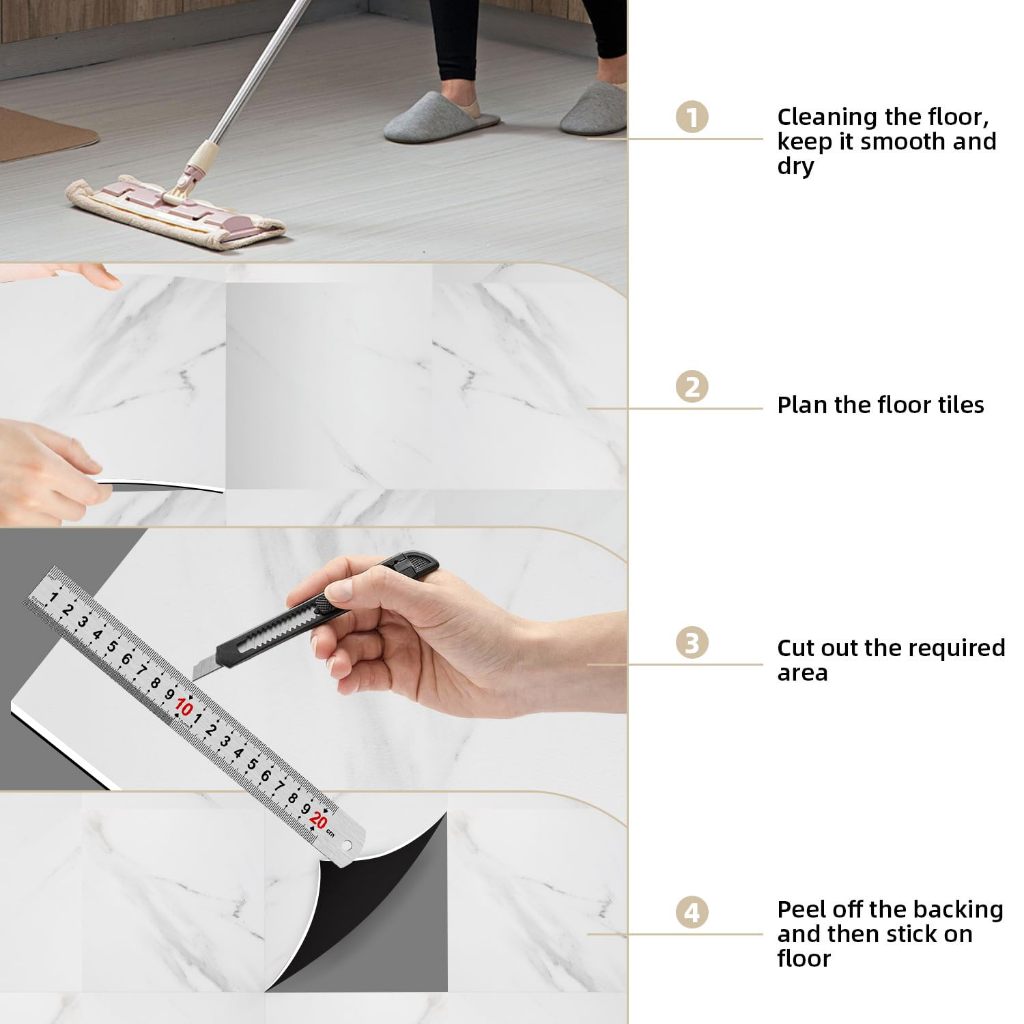 1 Cleaning the floor, keep it smooth and dry

2 Plan the floor tiles

1 2 3 4 5 6 7 8 9 10 1 2 3 4 5 6 7 8 9 20 cm

3 Cut out the required area

4 Peel off the backing and then stick on floor