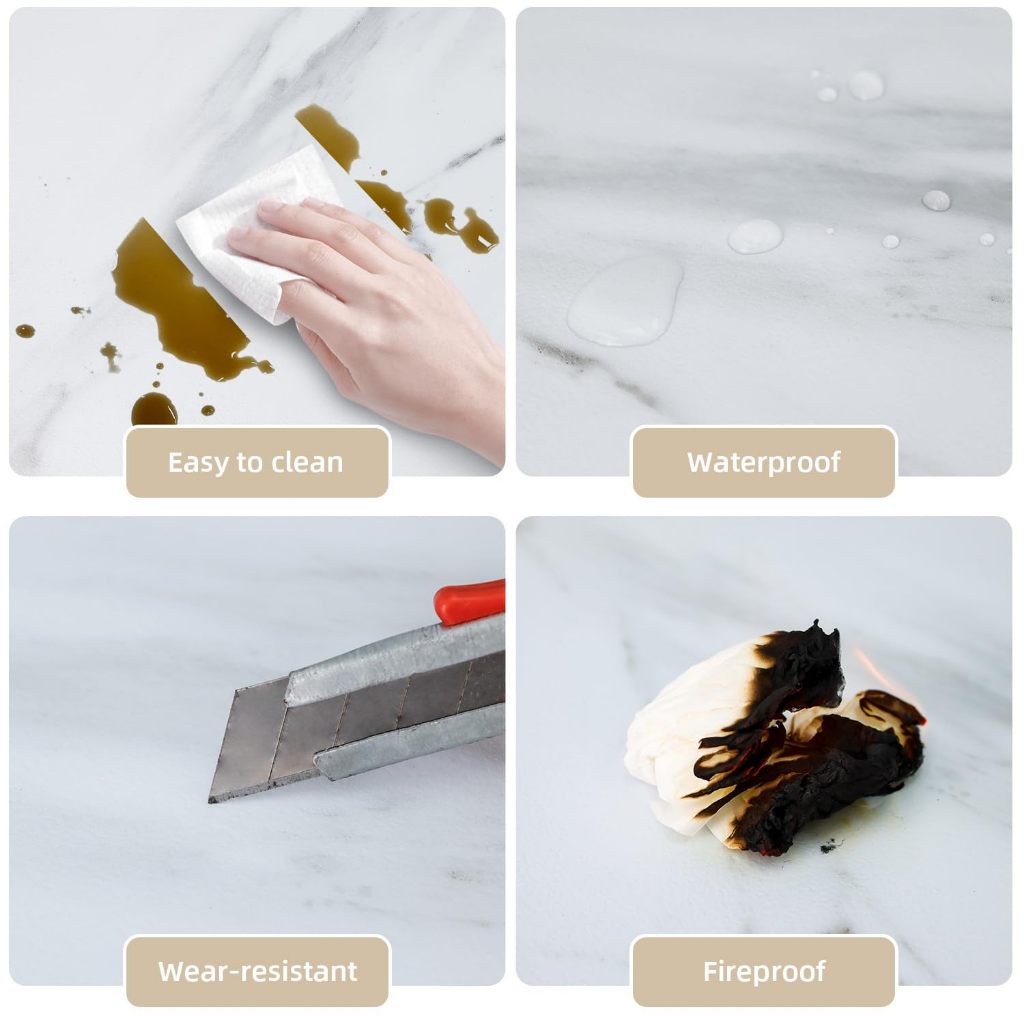 Easy to clean

Waterproof

Wear-resistant

Fireproof