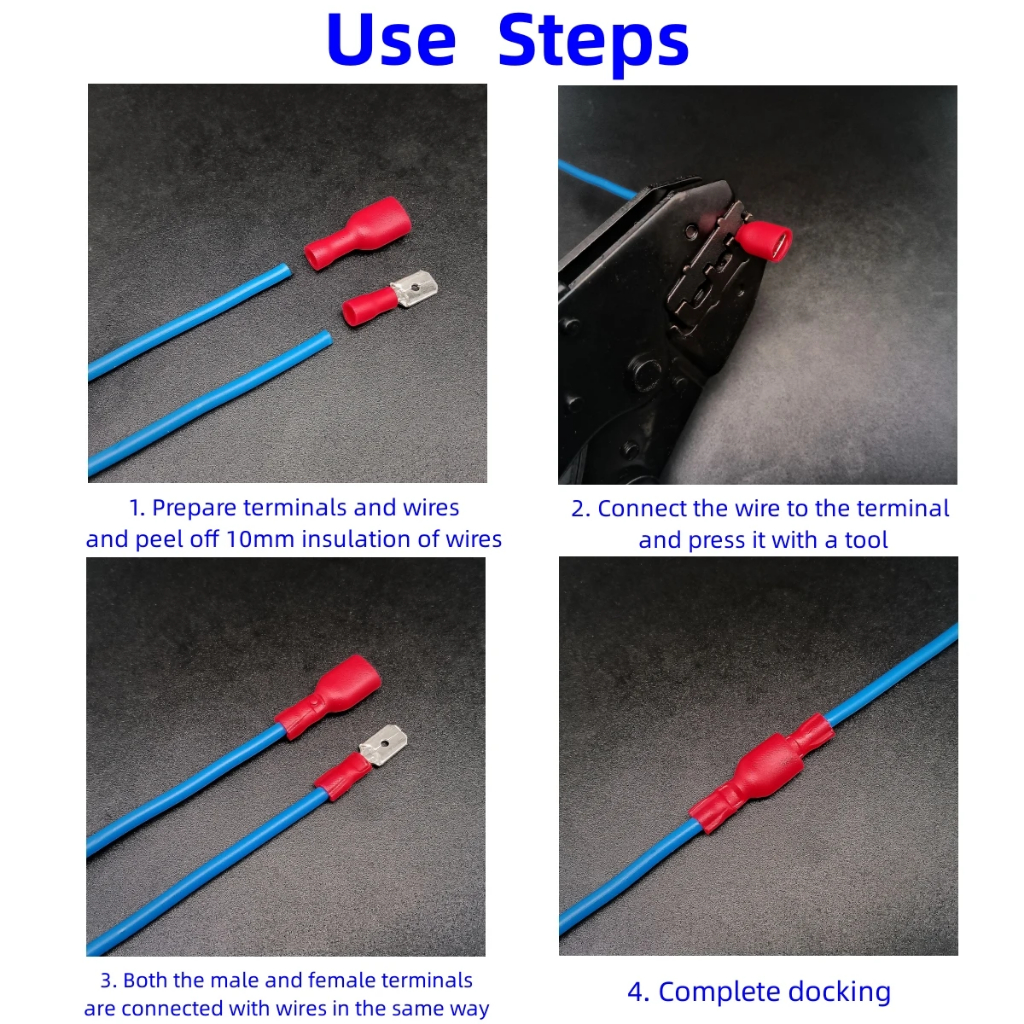 Use Steps

1. Prepare terminals and wires and peel off 10mm insulation of wires

2. Connect the wire to the terminal and press it with a tool

3. Both the male and female terminals are connected with wires in the same way

4. Complete docking