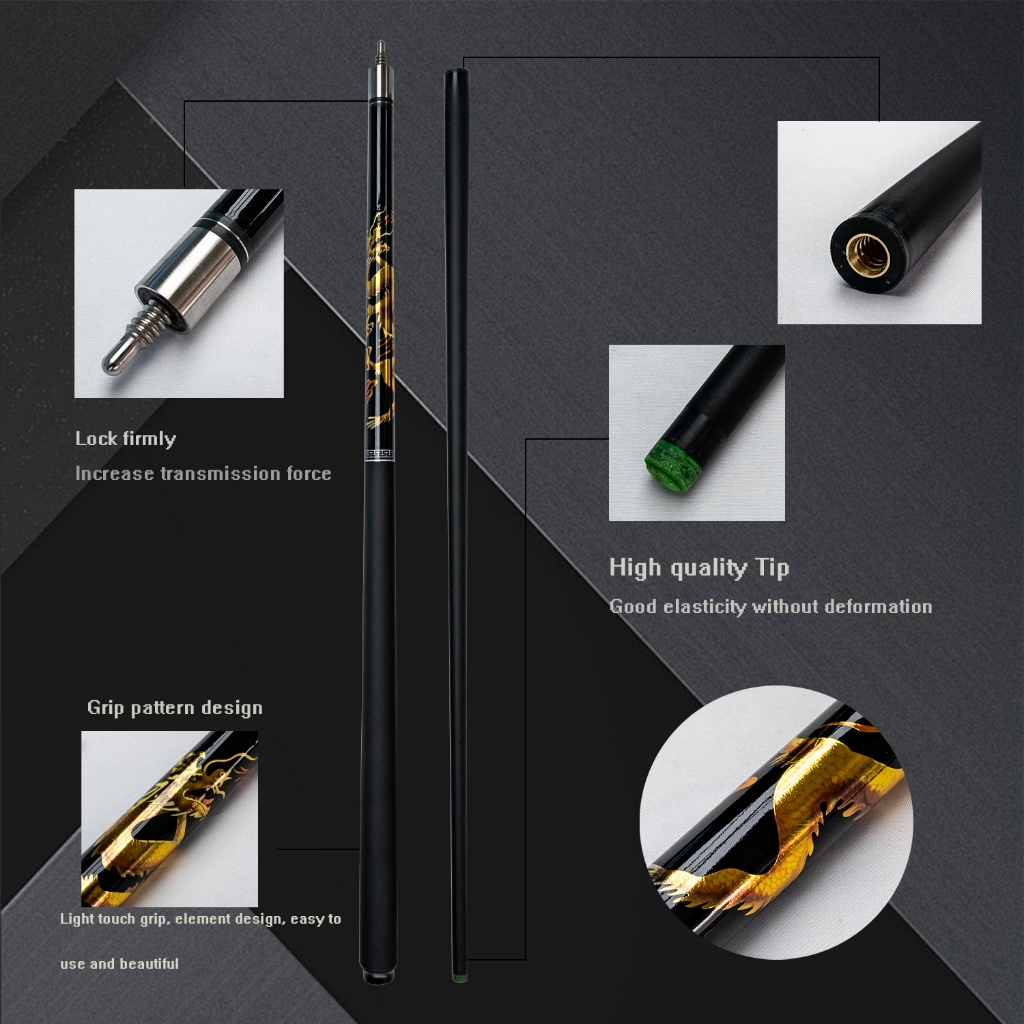 Lock firmly
Increase transmission force

High quality Tip
Good elasticity without deformation

Grip pattern design

Light touch grip, element design, easy to use and beautiful