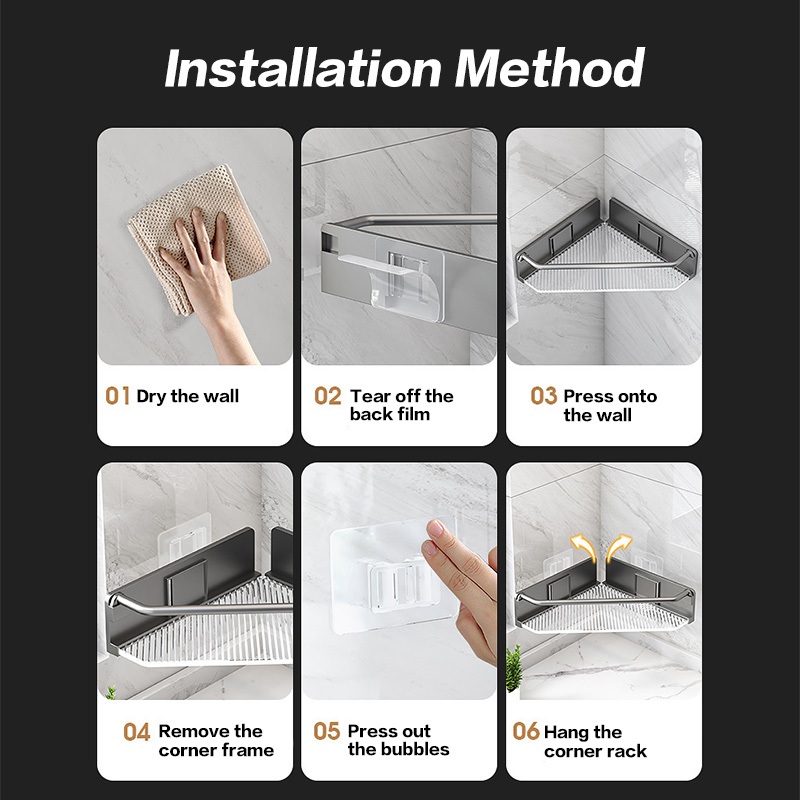 Installation Method

01 Dry the wall

02 Tear off the back film

03 Press onto the wall

04 Remove the corner frame

05 Press out the bubbles

06 Hang the corner rack