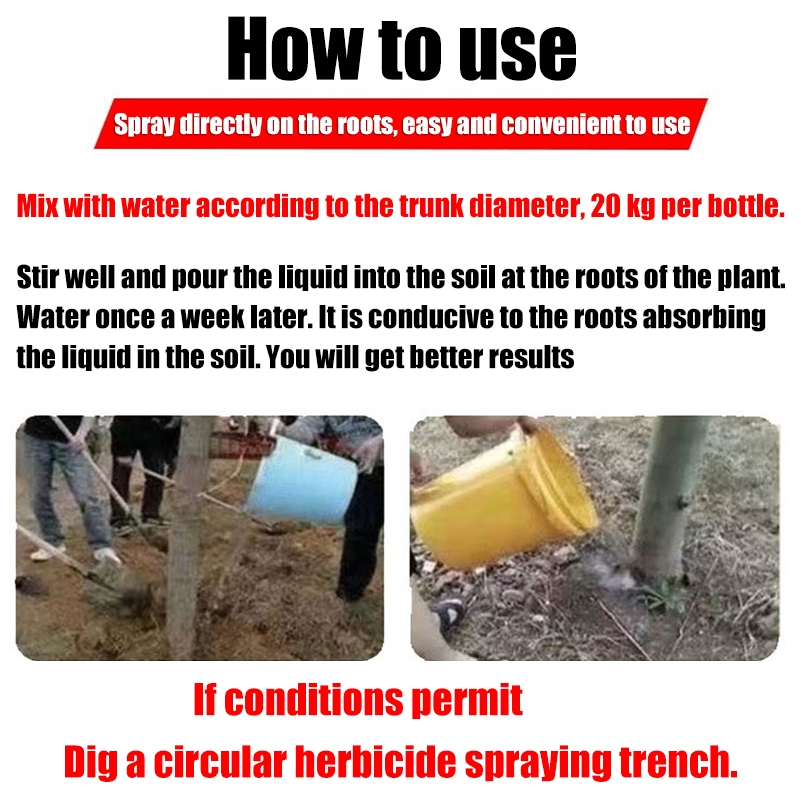 How to use

Spray directly on the roots, easy and convenient to use

Mix with water according to the trunk diameter, 20 kg per bottle.

Stir well and pour the liquid into the soil at the roots of the plant. Water once a week later. It is conducive to the roots absorbing the liquid in the soil. You will get better results

If conditions permit

Dig a circular herbicide spraying trench.