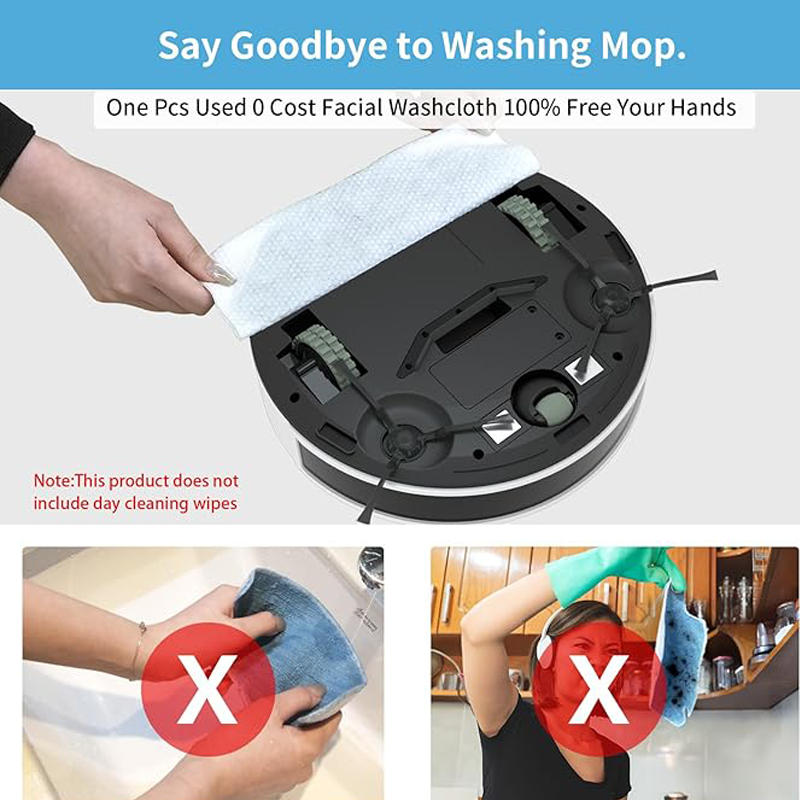 Say Goodbye to Washing Mop.

One Pcs Used 0 Cost Facial Washcloth 100% Free Your Hands

Note:This product does not include day cleaning wipes

X

X