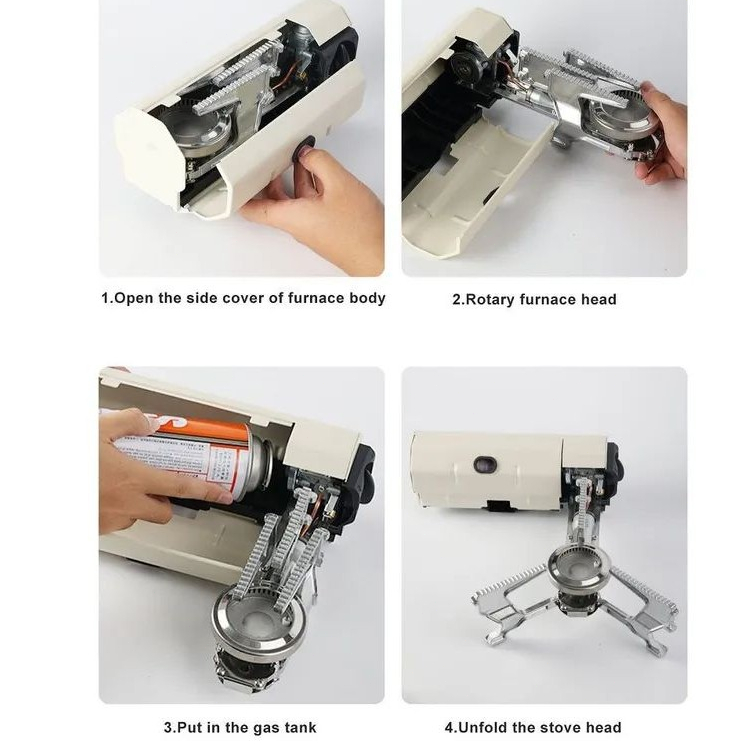 1.Open the side cover of furnace body

2.Rotary furnace head

3.Put in the gas tank

4.Unfold the stove head