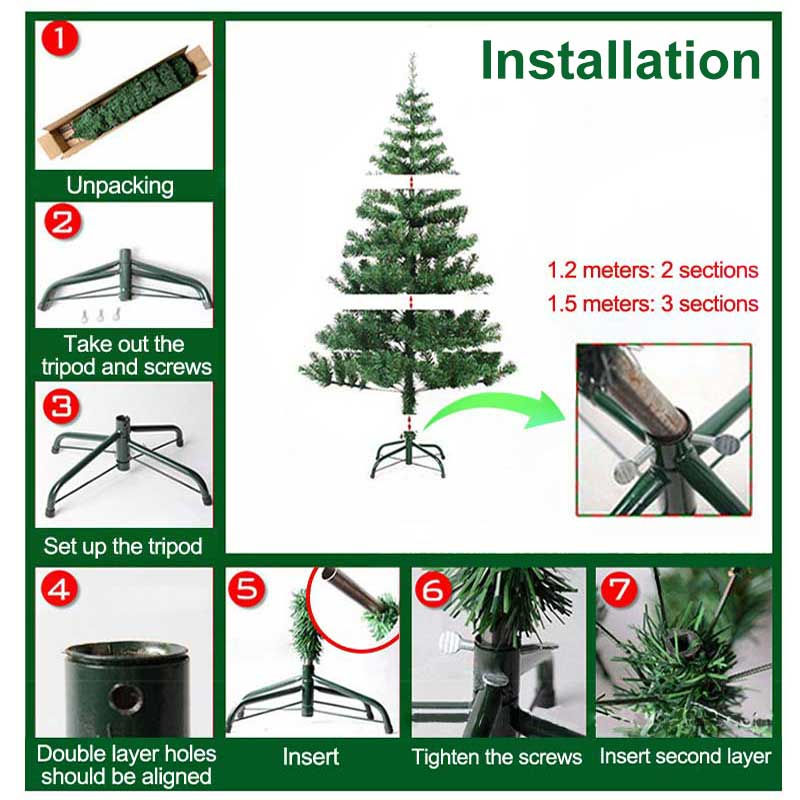 1
Unpacking

2
Take out the tripod and screws

3
Set up the tripod

Installation

1.2 meters: 2 sections
1.5 meters: 3 sections

4
Double layer holes should be aligned

5
Insert

6
Tighten the screws

7
Insert second layer