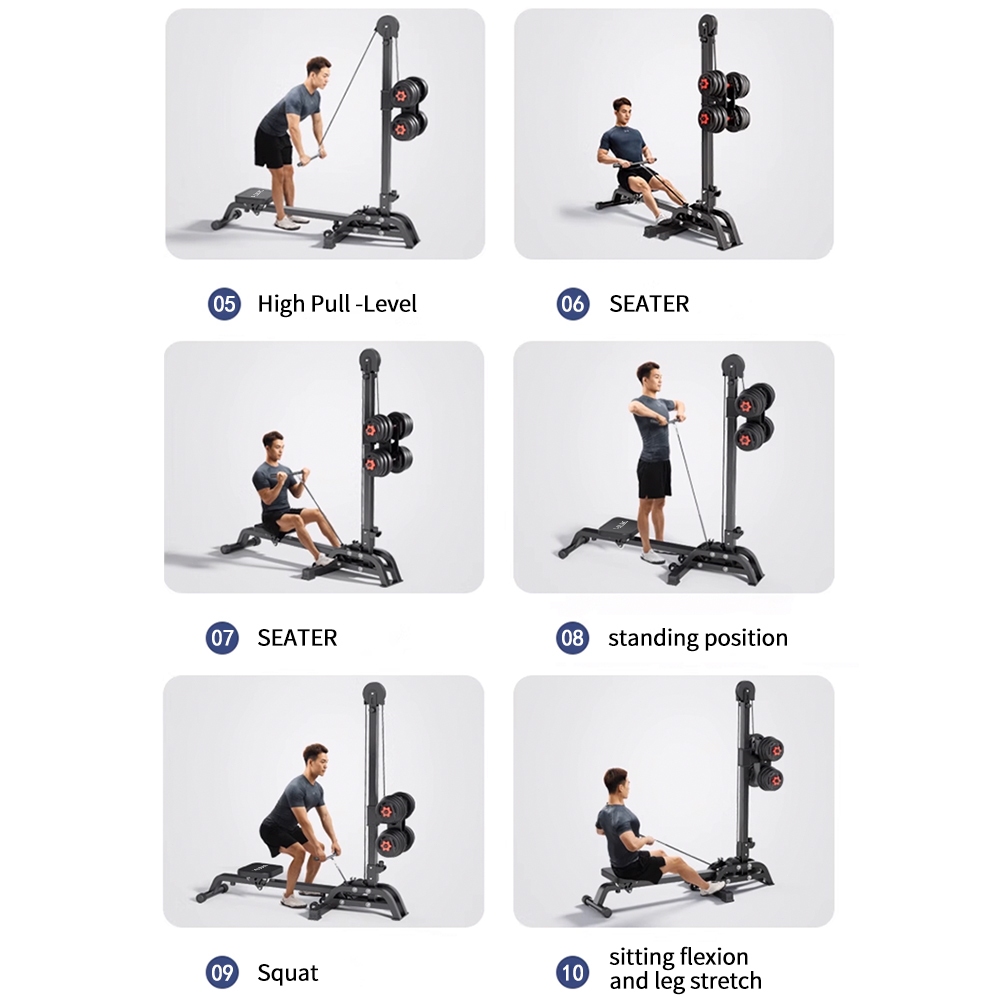 05 High Pull -Level

06 SEATER

07 SEATER

08 standing position

09 Squat

10 sitting flexion and leg stretch