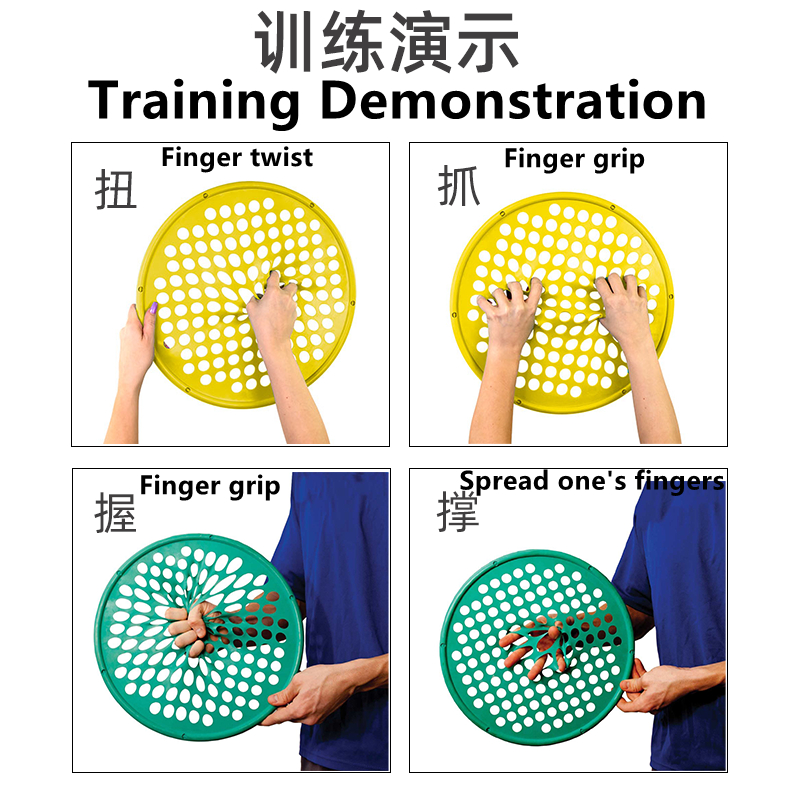 训练演示
Training Demonstration

Finger twist
扭

Finger grip
抓

Finger grip
握

Spread one's fingers
撑