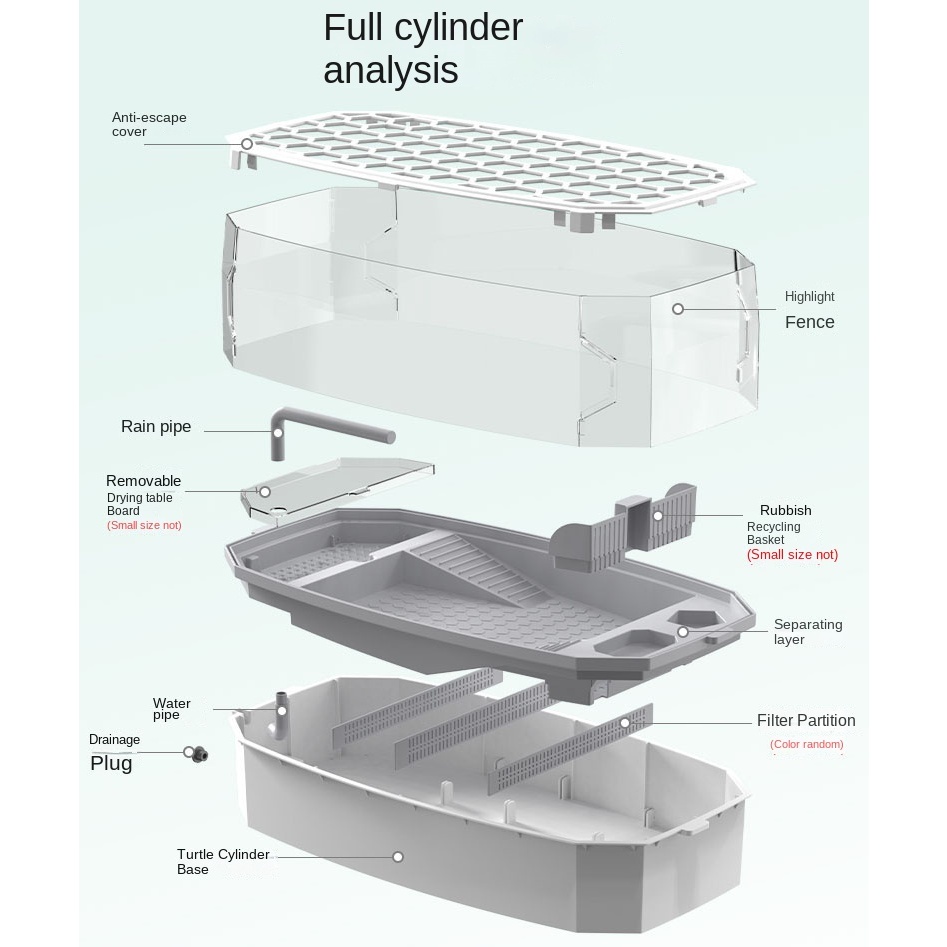 Full cylinder analysis

Anti-escape cover

Highlight
Fence

Rain pipe

Removable
Drying table Board
(Small size not)

Rubbish
Recycling Basket
(Small size not)

Separating layer

Water pipe

Drainage
Plug

Filter Partition
(Color random)

Turtle Cylinder Base