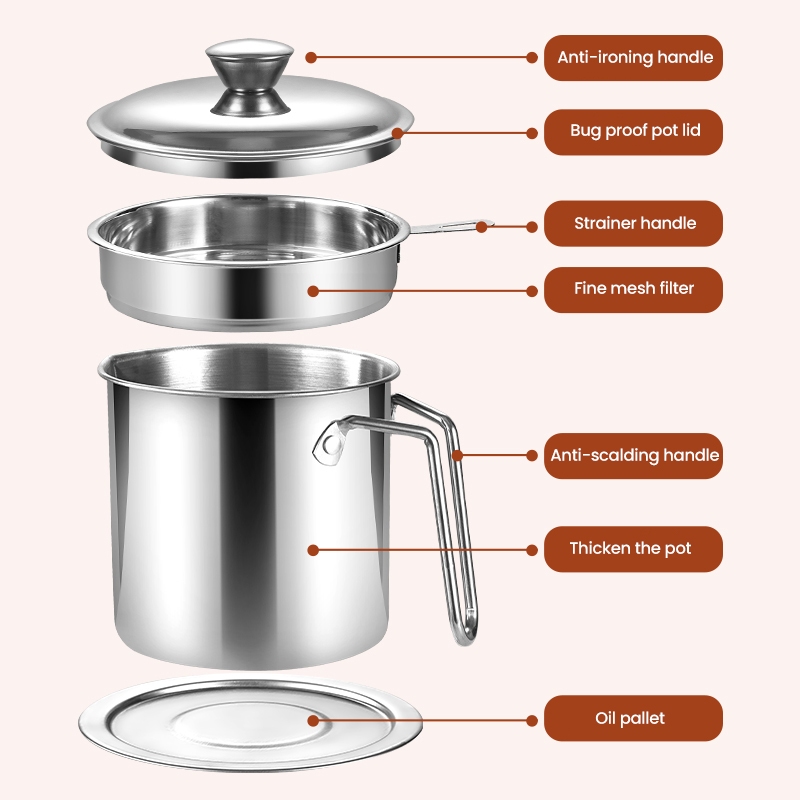 Anti-ironing handle

Bug proof pot lid

Strainer handle

Fine mesh filter

Anti-scalding handle

Thicken the pot

Oil pallet