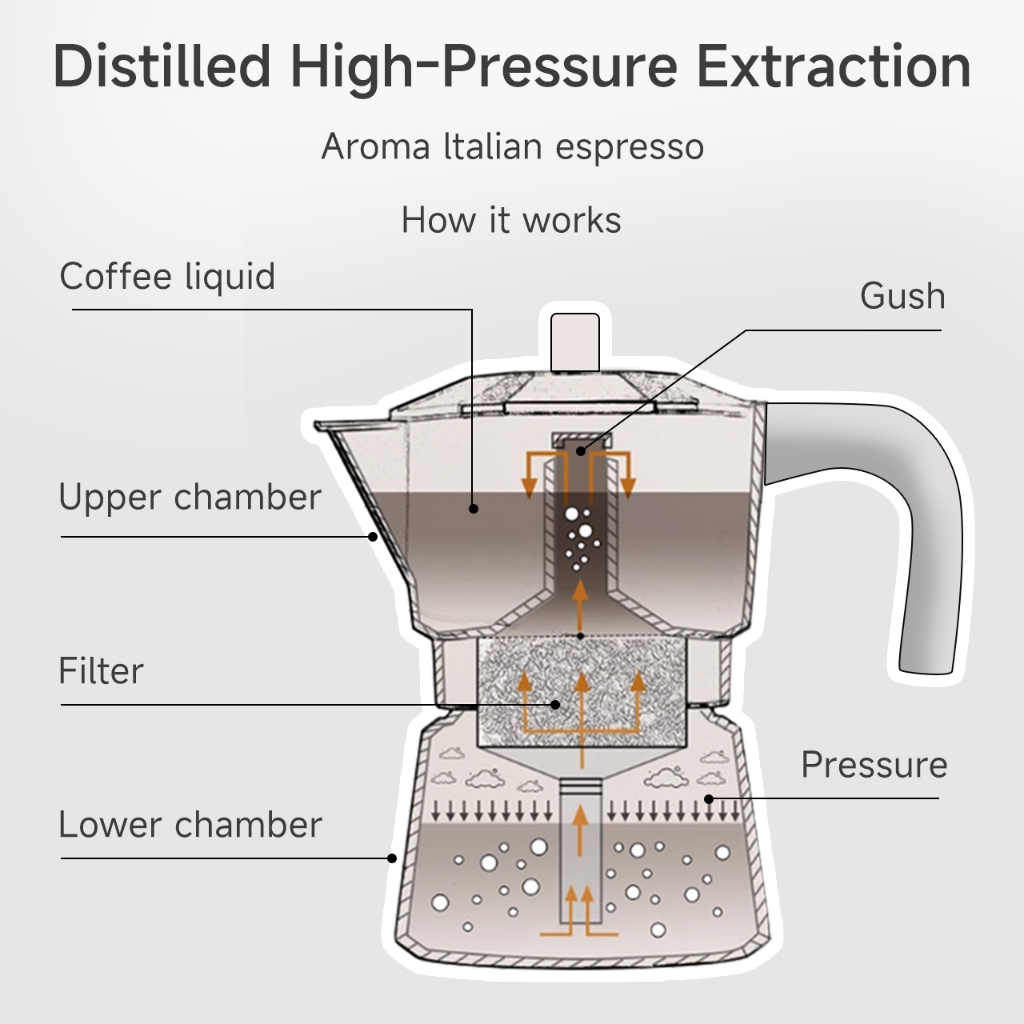 Distilled High-Pressure Extraction

Aroma Italian espresso

How it works

Coffee liquid

Gush

Upper chamber

Filter

Pressure

Lower chamber