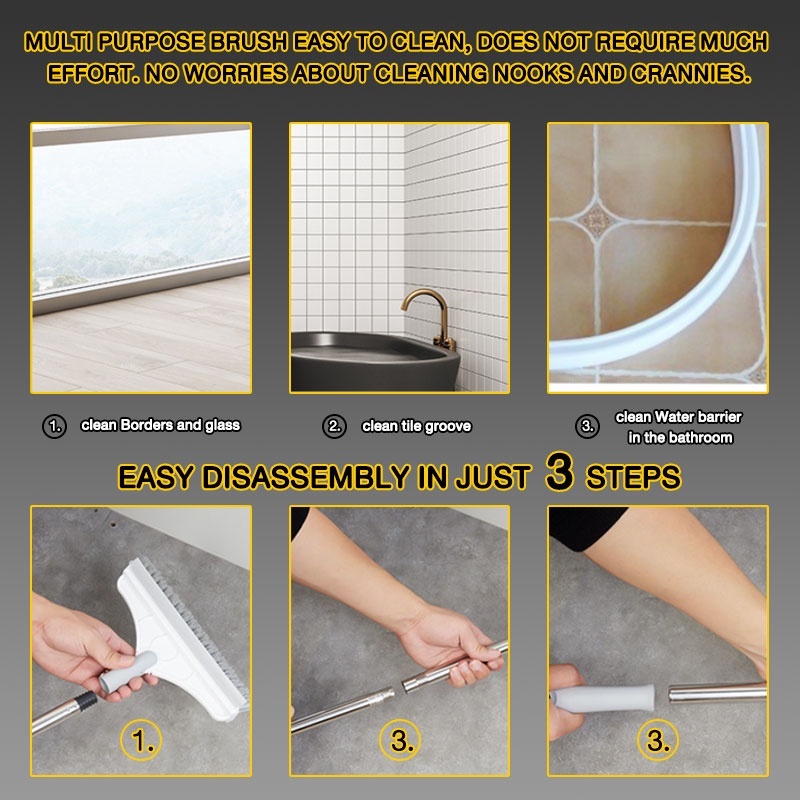 MULTI PURPOSE BRUSH EASY TO CLEAN, DOES NOT REQUIRE MUCH EFFORT. NO WORRIES ABOUT CLEANING NOOKS AND CRANNIES.

1. clean Borders and glass

2. clean tile groove

3. clean Water barrier in the bathroom

EASY DISASSEMBLY IN JUST 3 STEPS

1.

3.

3.