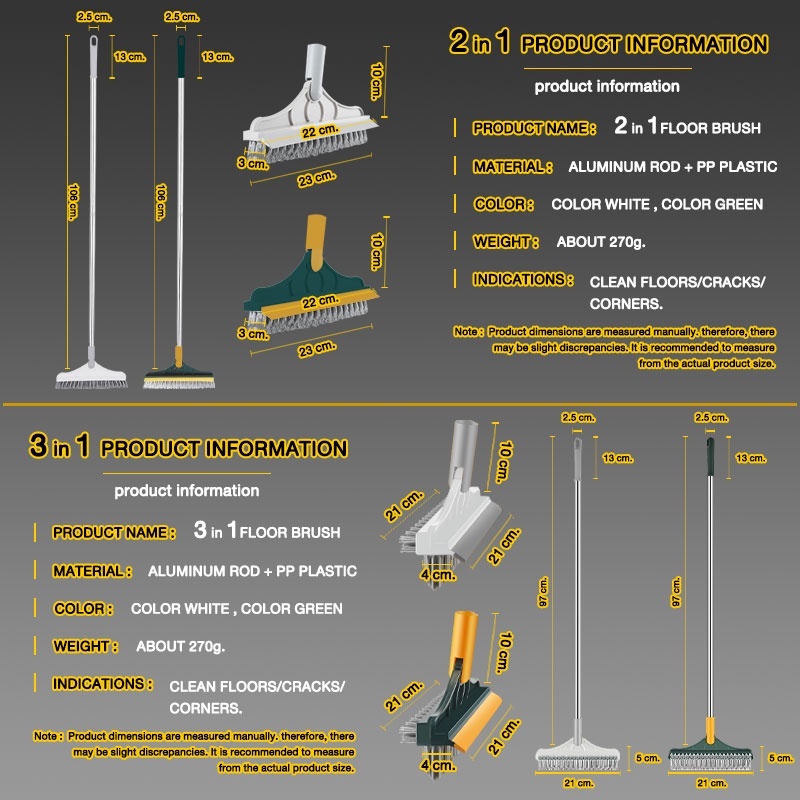 2.5 cm.
13 cm.
106 cm.
2.5 cm.
13 cm.
106 cm.
10 cm.
22 cm.
3 cm.
23 cm.
10 cm.
22 cm.
3 cm.
23 cm.

2 in 1 PRODUCT INFORMATION

product information

PRODUCT NAME : 2 in 1 FLOOR BRUSH

MATERIAL : ALUMINUM ROD + PP PLASTIC

COLOR : COLOR WHITE , COLOR GREEN

WEIGHT : ABOUT 270g.

INDICATIONS : CLEAN FLOORS/CRACKS/ CORNERS.

Note : Product dimensions are measured manually. therefore, there may be slight discrepancies. It is recommended to measure from the actual product size.

3 in 1 PRODUCT INFORMATION

product information

PRODUCT NAME : 3 in 1 FLOOR BRUSH

MATERIAL : ALUMINUM ROD + PP PLASTIC

COLOR : COLOR WHITE , COLOR GREEN

WEIGHT : ABOUT 270g.

INDICATIONS : CLEAN FLOORS/CRACKS/ CORNERS.

Note : Product dimensions are measured manually. therefore, there may be slight discrepancies. It is recommended to measure from the actual product size.

10 cm.
21 cm.
21 cm.
4 cm.
10 cm.
21 cm.
21 cm.
4 cm.
2.5 cm.
13 cm.
97 cm.
5 cm.
21 cm.
2.5 cm.
13 cm.
97 cm.
5 cm.
21 cm.