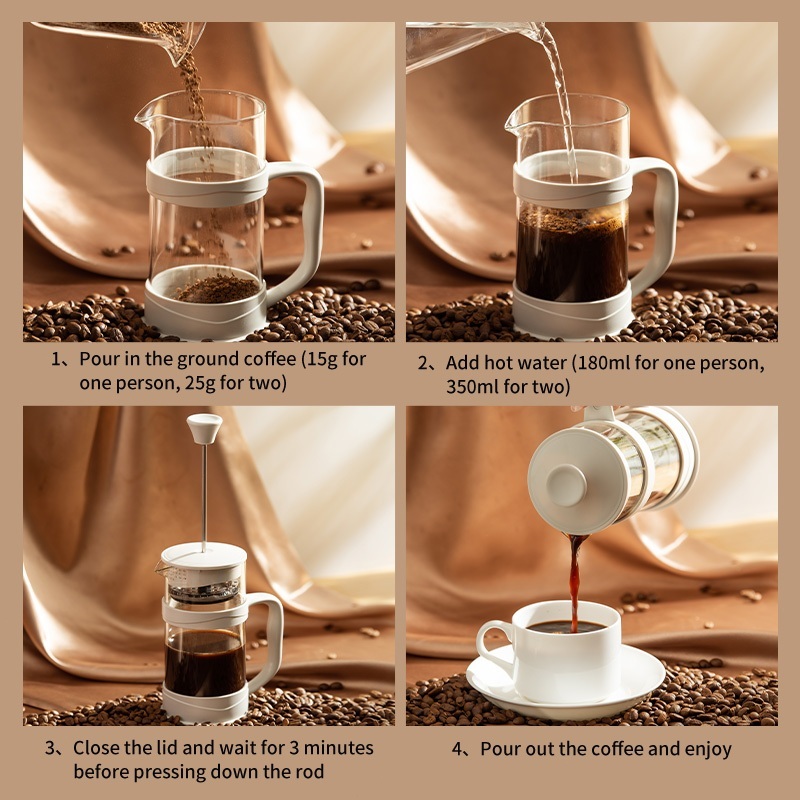 1、Pour in the ground coffee (15g for one person, 25g for two)

2、Add hot water (180ml for one person, 350ml for two)

3、Close the lid and wait for 3 minutes before pressing down the rod

4、Pour out the coffee and enjoy