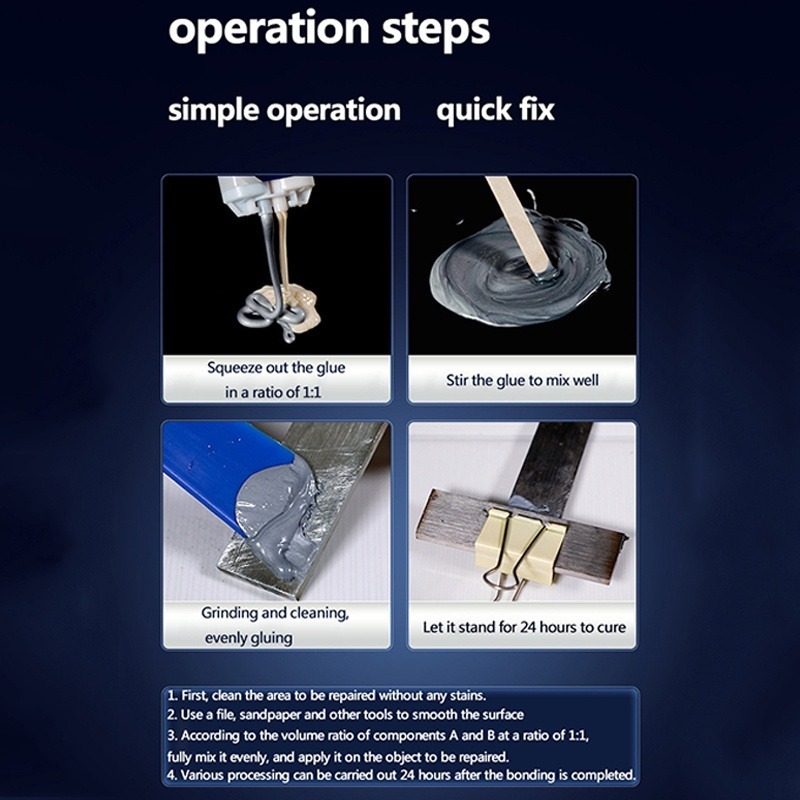 operation steps

simple operation quick fix

Squeeze out the glue in a ratio of 1:1

Stir the glue to mix well

Grinding and cleaning, evenly gluing

Let it stand for 24 hours to cure

1. First, clean the area to be repaired without any stains.
2. Use a file, sandpaper and other tools to smooth the surface
3. According to the volume ratio of components A and B at a ratio of 1:1, fully mix it evenly, and apply it on the object to be repaired.
4. Various processing can be carried out 24 hours after the bonding is completed.