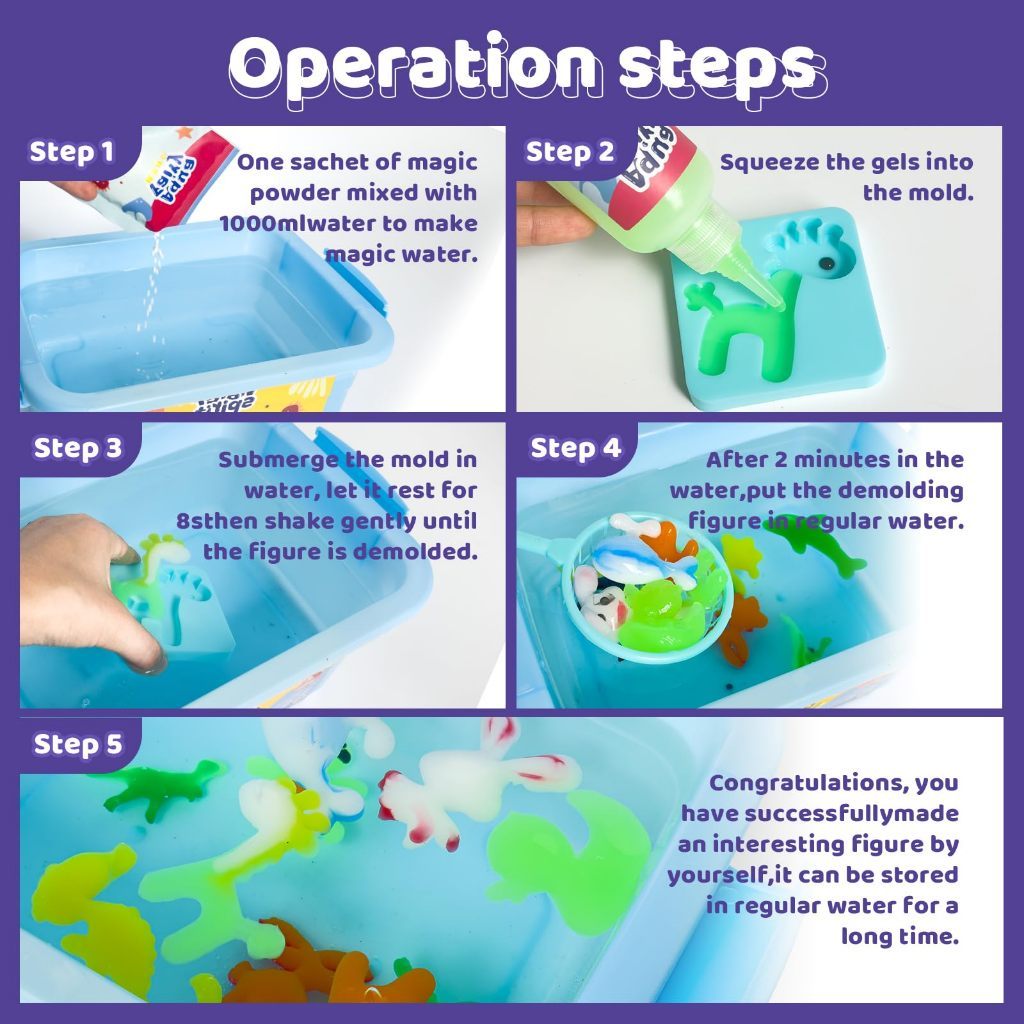 Operation steps

Step 1

One sachet of magic powder mixed with 1000mlwater to make magic water.

Step 2

Squeeze the gels into the mold.

Step 3

Submerge the mold in water, let it rest for 8sthen shake gently until the figure is demolded.

Step 4

After 2 minutes in the water,put the demolding figure in regular water.

Step 5

Congratulations, you have successfullymade an interesting figure by yourself,it can be stored in regular water for a long time.