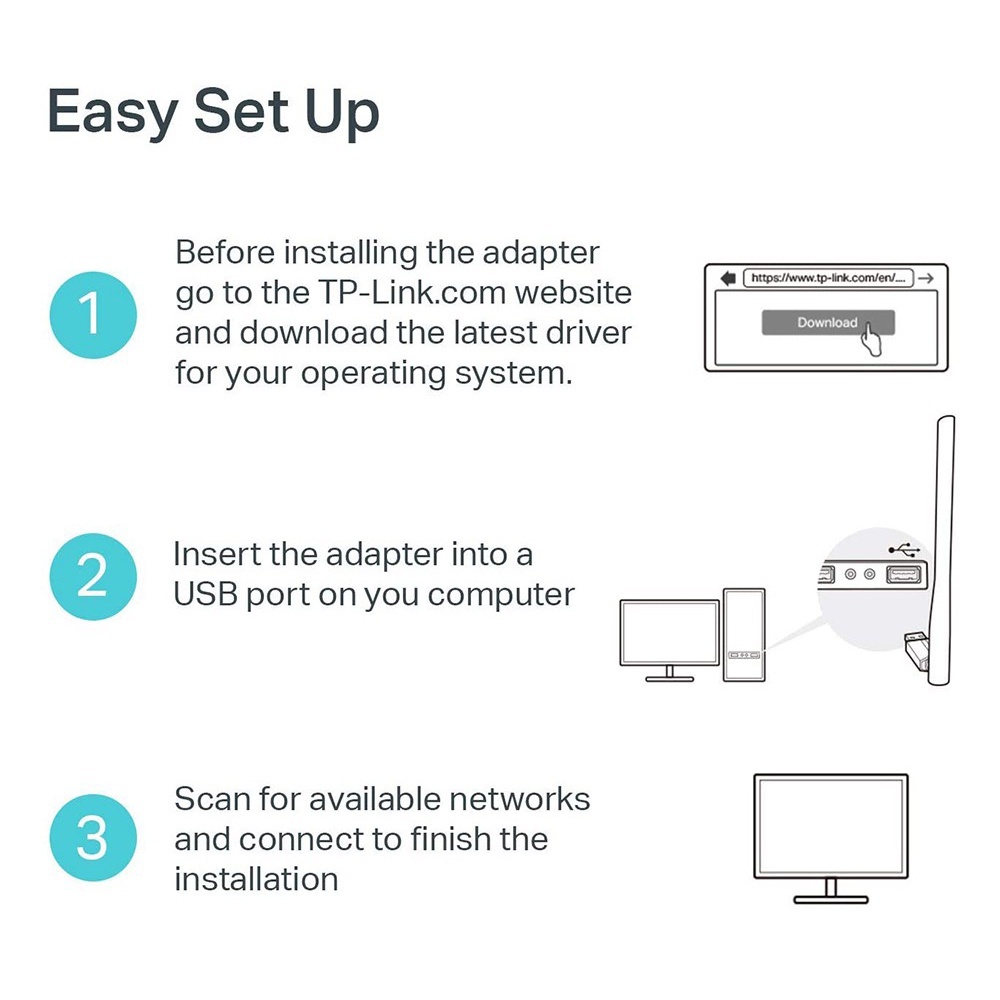 Easy Set Up

1

Before installing the adapter go to the TP-Link.com website and download the latest driver for your operating system.

https://www.tp-link.com/en/....

Download

2

Insert the adapter into a USB port on you computer

3

Scan for available networks and connect to finish the installation