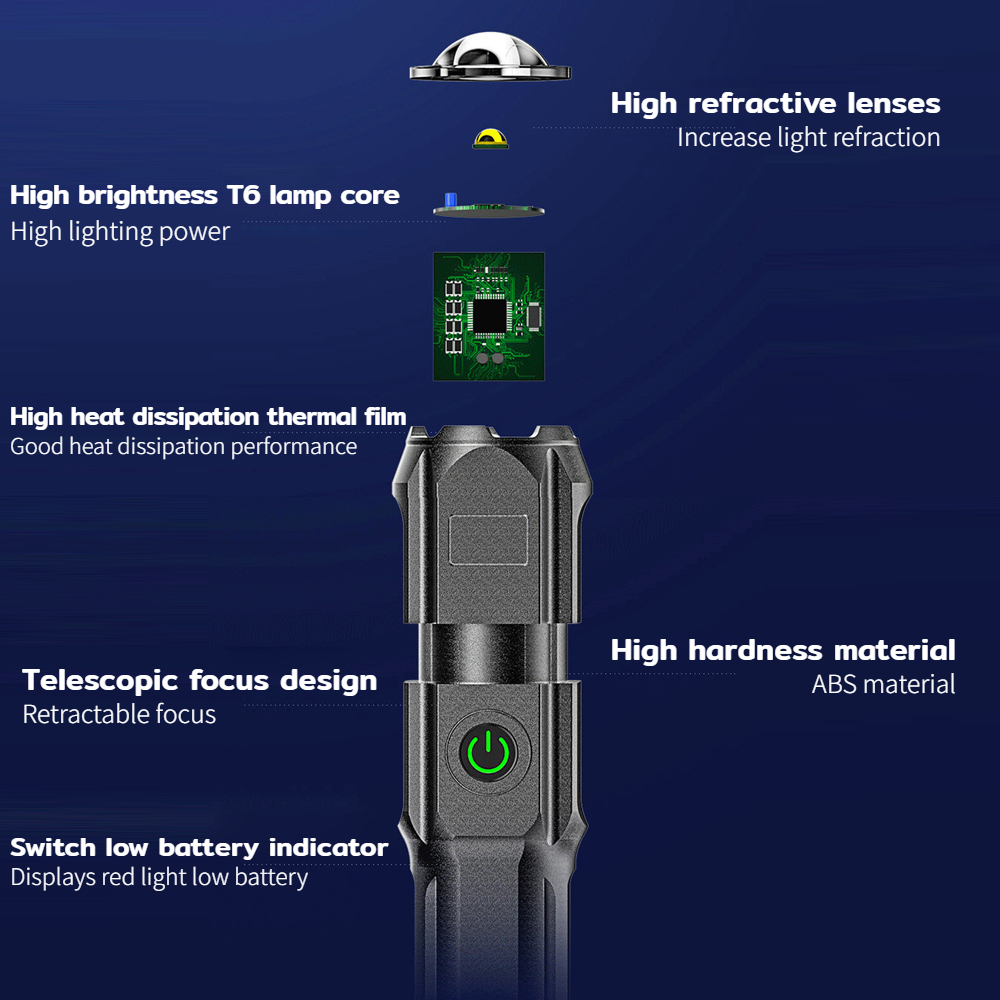 High refractive lenses
Increase light refraction

High brightness T6 lamp core
High lighting power

High heat dissipation thermal film
Good heat dissipation performance

High hardness material
ABS material

Telescopic focus design
Retractable focus

Switch low battery indicator
Displays red light low battery