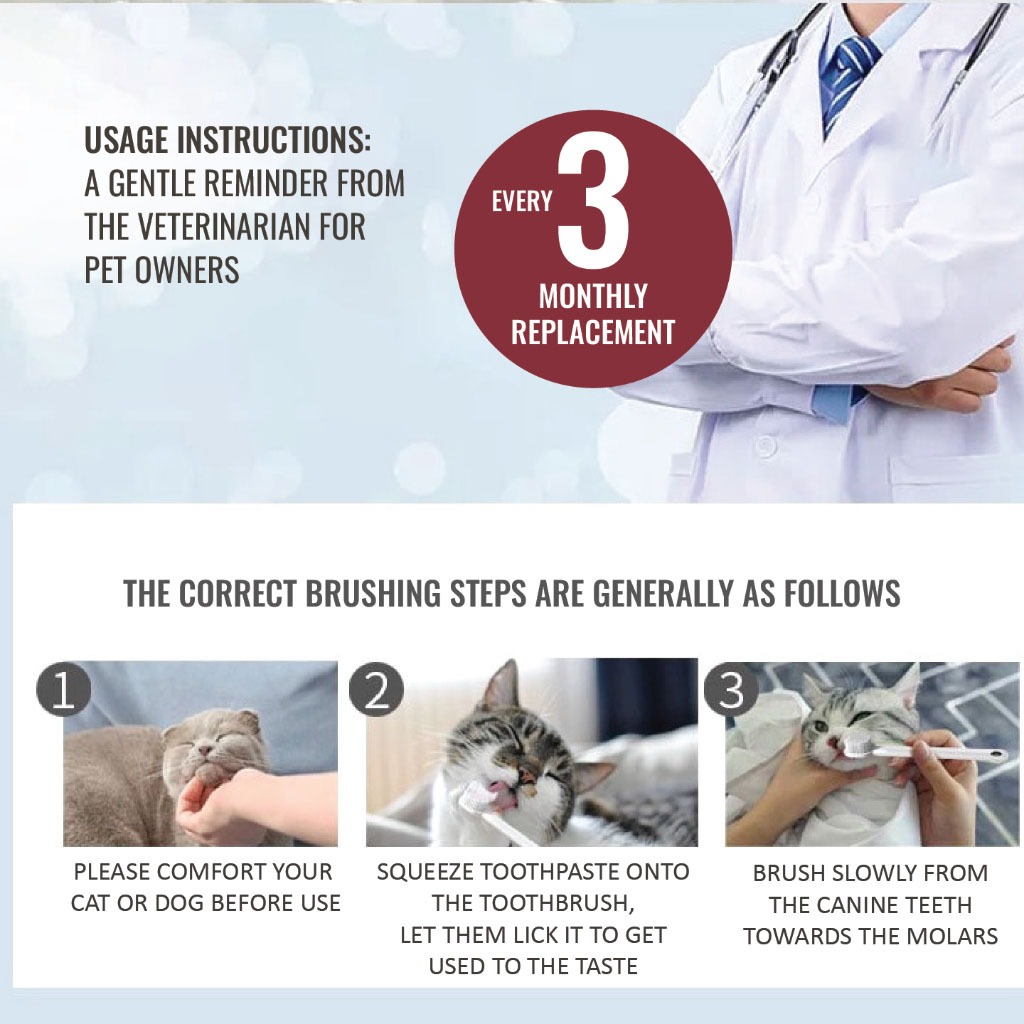 USAGE INSTRUCTIONS:
A GENTLE REMINDER FROM THE VETERINARIAN FOR PET OWNERS

EVERY 3 MONTHLY REPLACEMENT

THE CORRECT BRUSHING STEPS ARE GENERALLY AS FOLLOWS

1
PLEASE COMFORT YOUR CAT OR DOG BEFORE USE

2
SQUEEZE TOOTHPASTE ONTO THE TOOTHBRUSH, LET THEM LICK IT TO GET USED TO THE TASTE

3
BRUSH SLOWLY FROM THE CANINE TEETH TOWARDS THE MOLARS