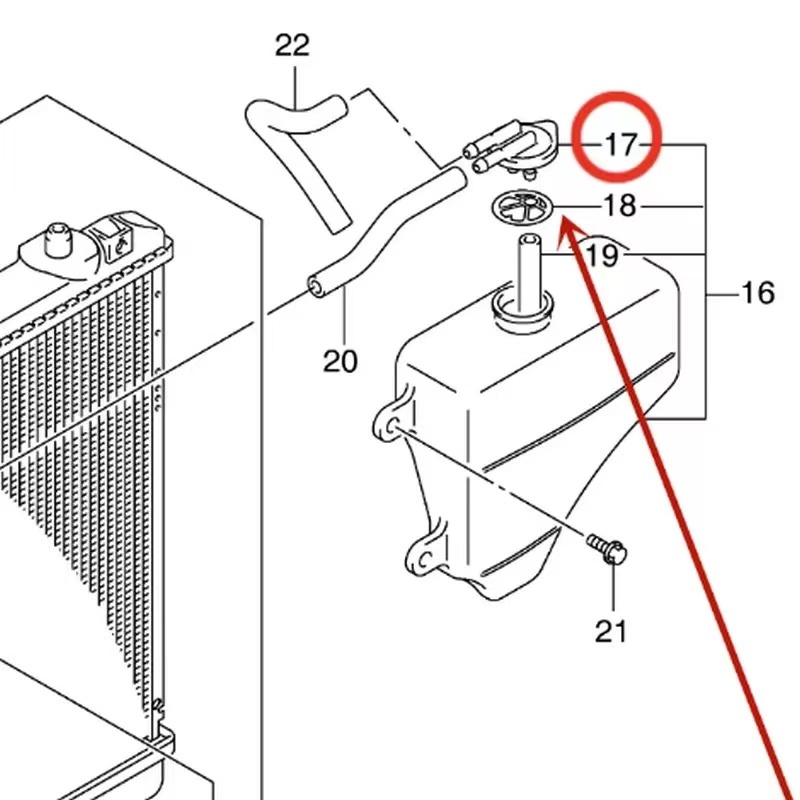 22

17

18

19

16

20

21