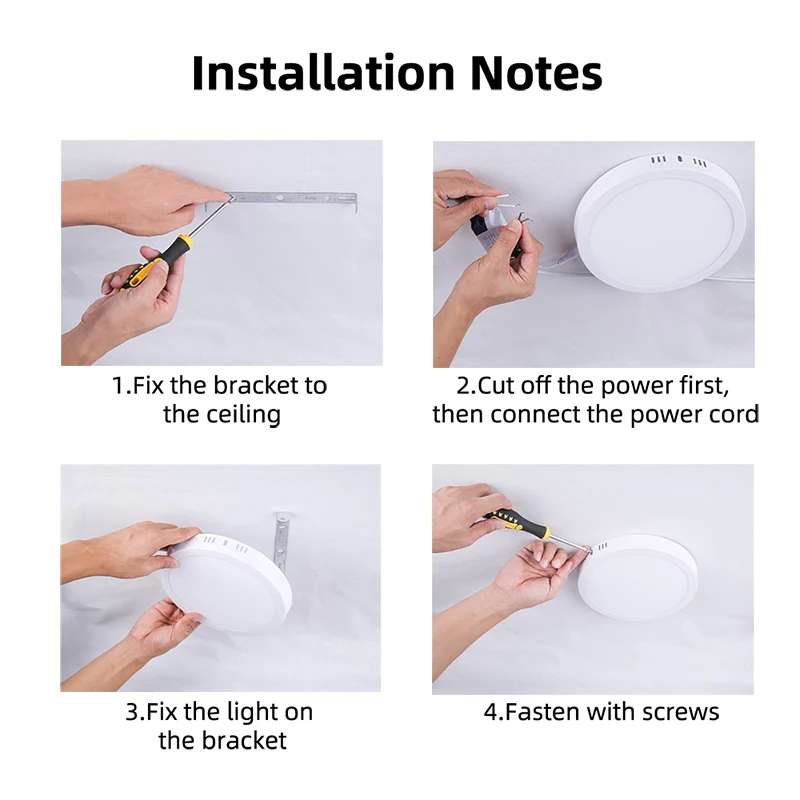 Installation Notes

1.Fix the bracket to the ceiling

2.Cut off the power first, then connect the power cord

3.Fix the light on the bracket

4.Fasten with screws