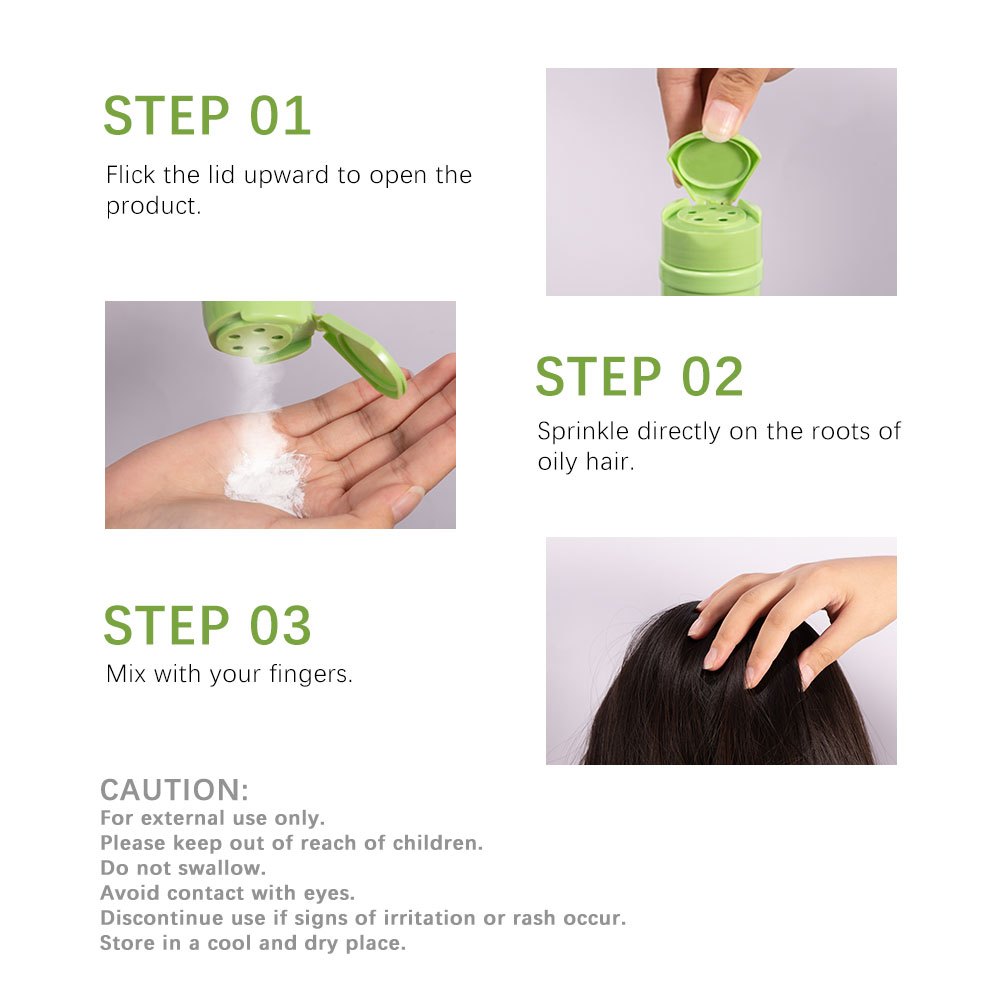 STEP 01

Flick the lid upward to open the product.

STEP 02

Sprinkle directly on the roots of oily hair.

STEP 03

Mix with your fingers.

CAUTION:
For external use only.
Please keep out of reach of children.
Do not swallow.
Avoid contact with eyes.
Discontinue use if signs of irritation or rash occur.
Store in a cool and dry place.