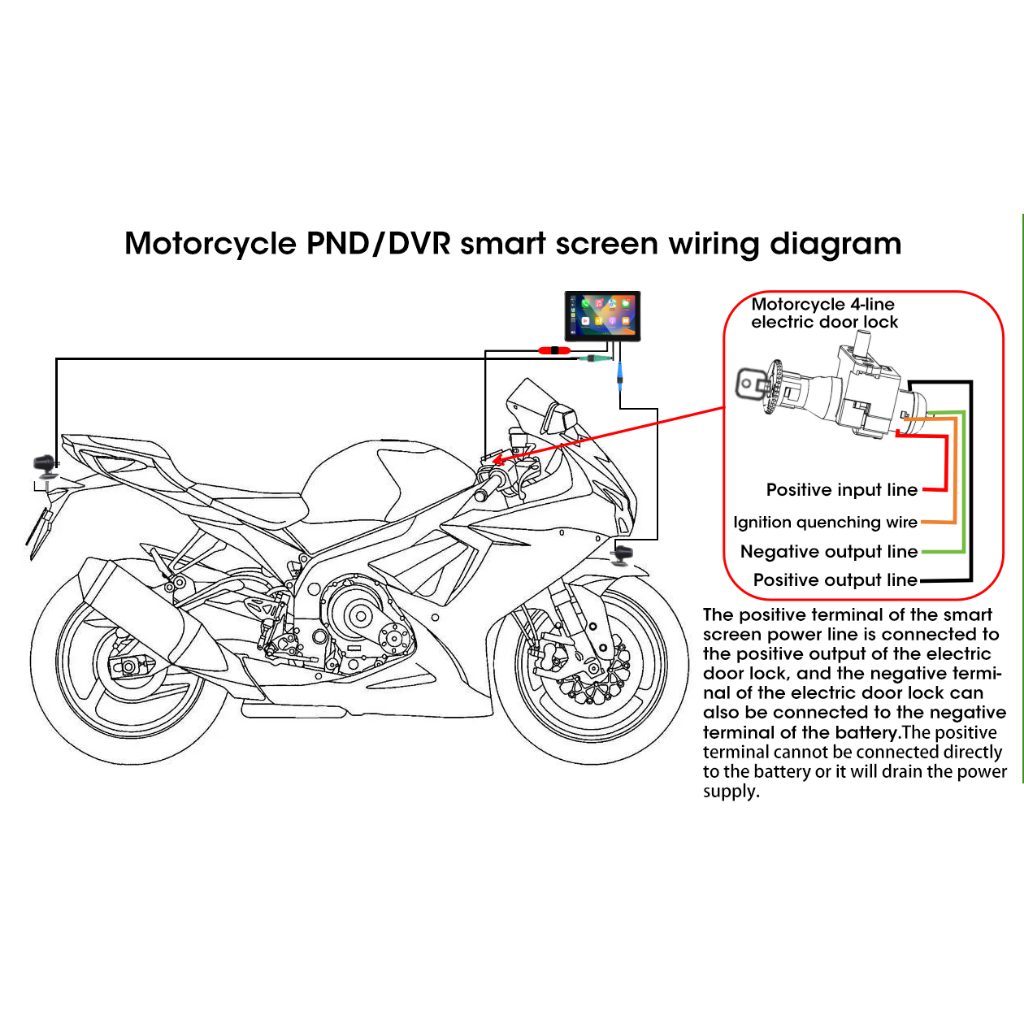 Motorcycle PND/DVR smart screen wiring diagram

Motorcycle 4-line electric door lock

Positive input line

Ignition quenching wire

Negative output line

Positive output line

The positive terminal of the smart screen power line is connected to the positive output of the electric door lock, and the negative terminal of the electric door lock can also be connected to the negative terminal of the battery.The positive terminal cannot be connected directly to the battery or it will drain the power supply.