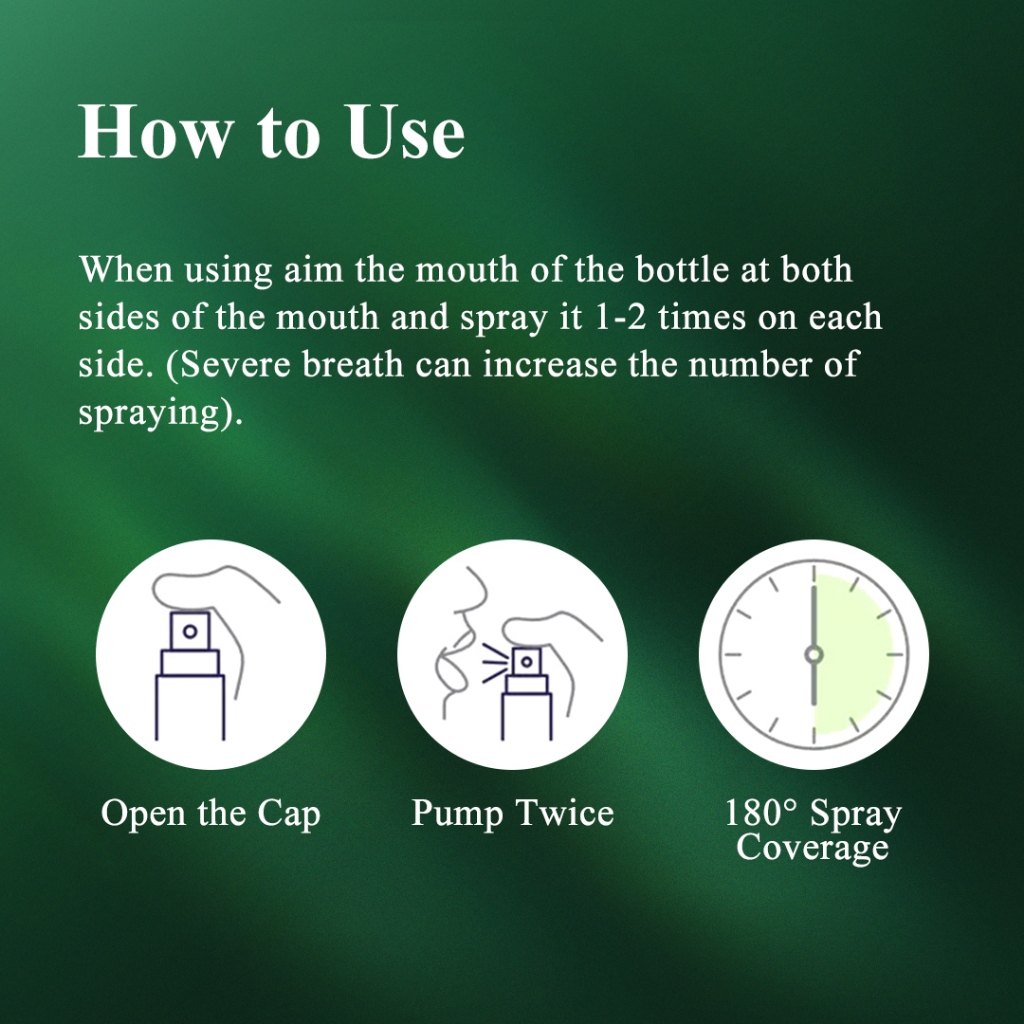 How to Use

When using aim the mouth of the bottle at both sides of the mouth and spray it 1-2 times on each side. (Severe breath can increase the number of spraying).

Open the Cap

Pump Twice

180° Spray Coverage