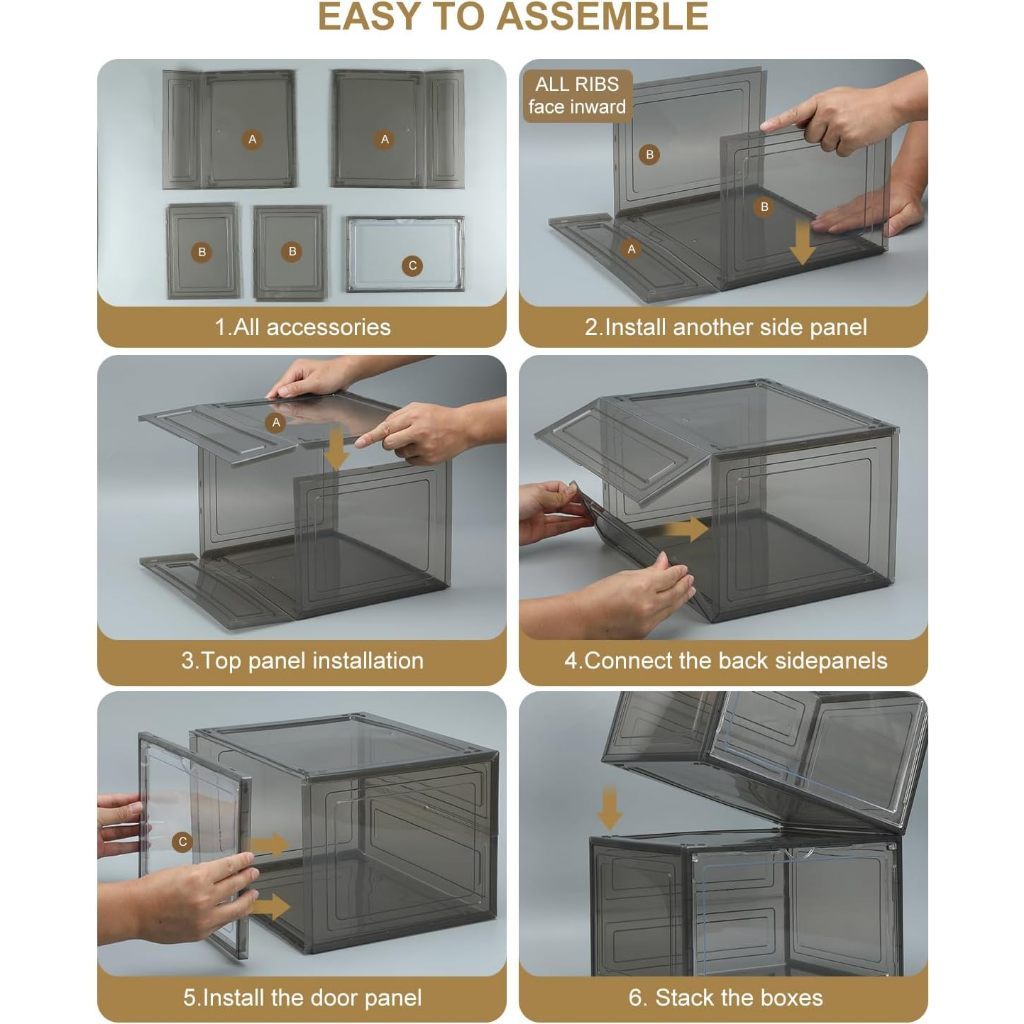 EASY TO ASSEMBLE

A A B B C

1.All accessories

ALL RIBS face inward

B B A

2.Install another side panel

A

3.Top panel installation

4.Connect the back sidepanels

C

5.Install the door panel

6. Stack the boxes