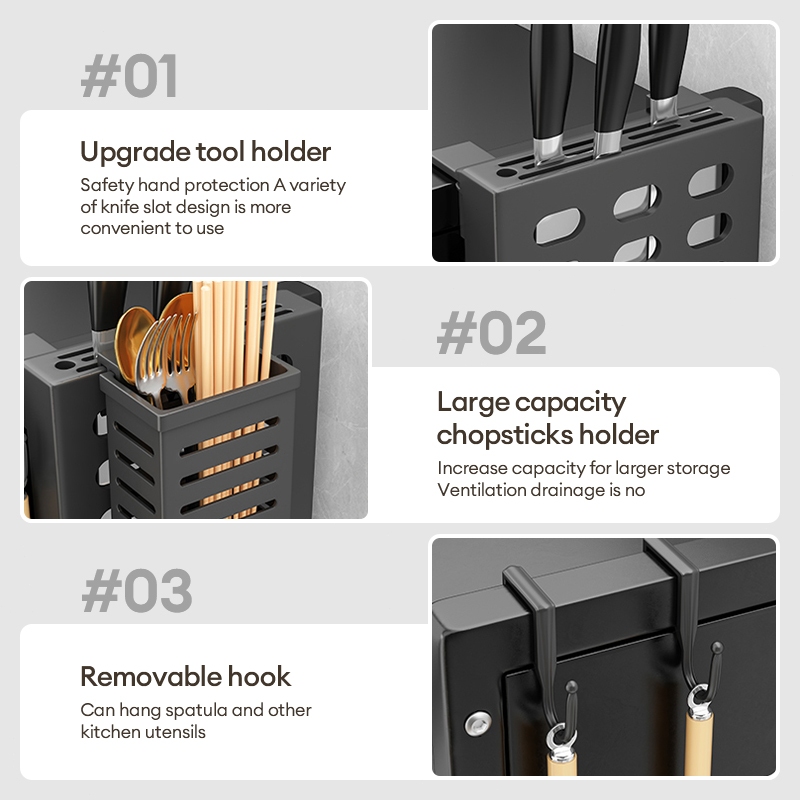 #01

Upgrade tool holder

Safety hand protection A variety of knife slot design is more convenient to use

#02

Large capacity chopsticks holder

Increase capacity for larger storage Ventilation drainage is no

#03

Removable hook

Can hang spatula and other kitchen utensils