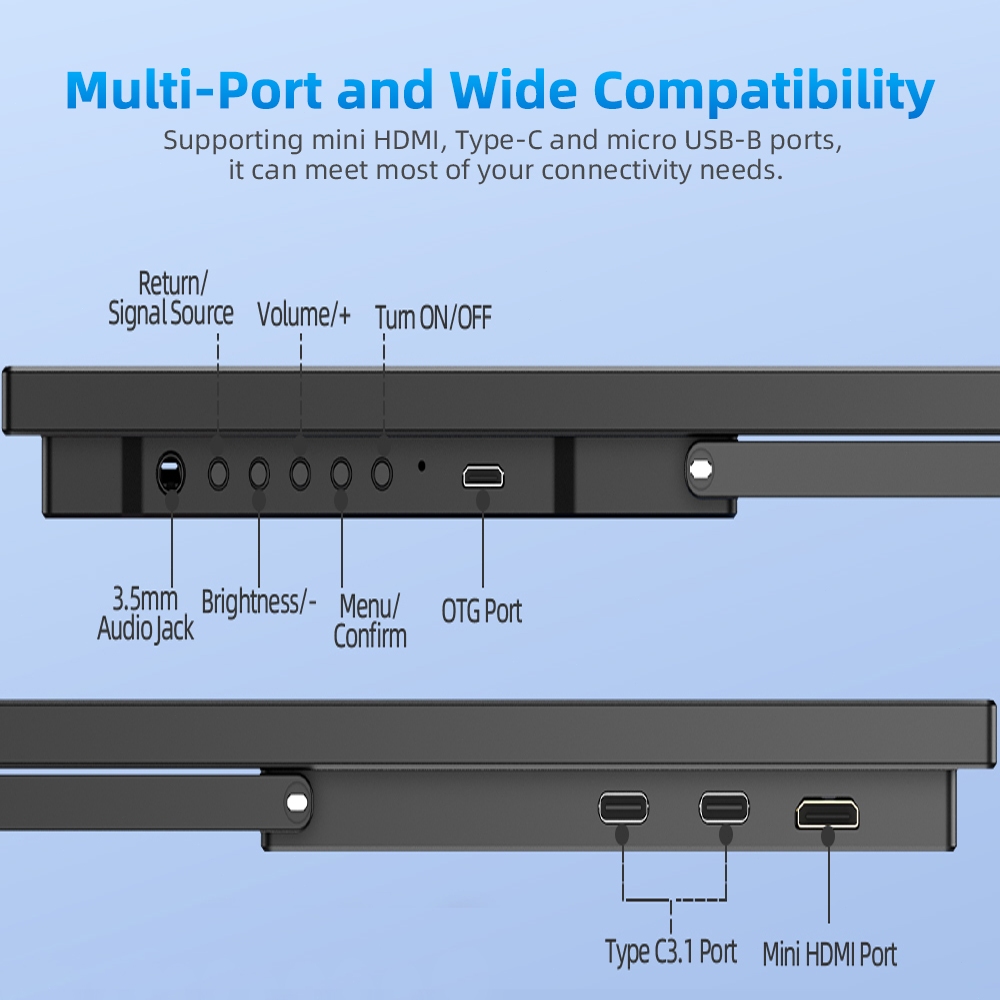 Multi-Port and Wide Compatibility

Supporting mini HDMI, Type-C and micro USB-B ports, it can meet most of your connectivity needs.

Return/
Signal Source

Volume/+

Turn ON/OFF

3.5mm
Audio Jack

Brightness/-

Menu/
Confirm

OTG Port

Type C3.1 Port

Mini HDMI Port