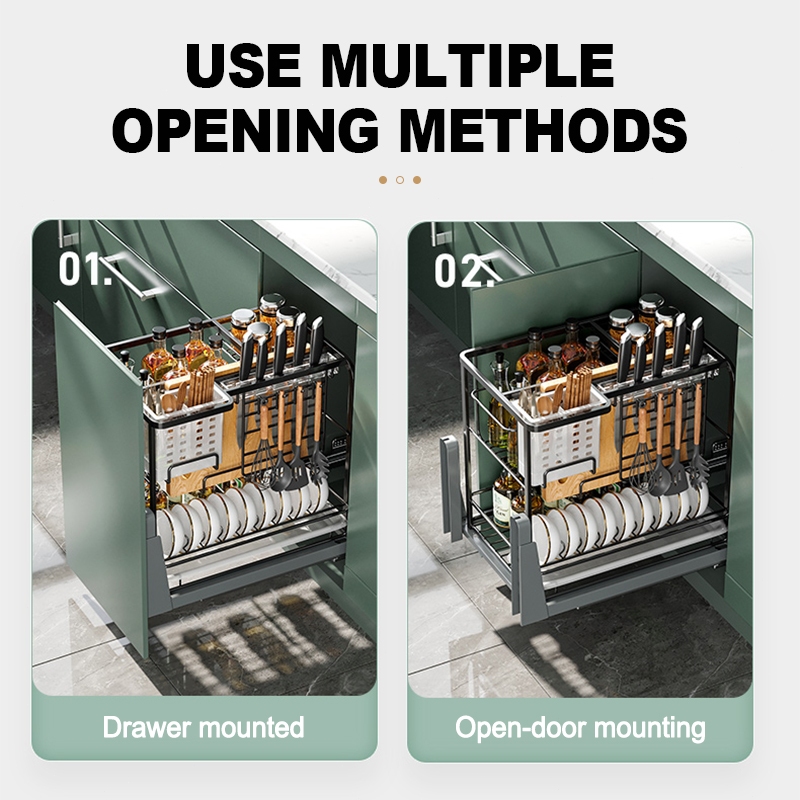 USE MULTIPLE OPENING METHODS

01.

Drawer mounted

02.

Open-door mounting