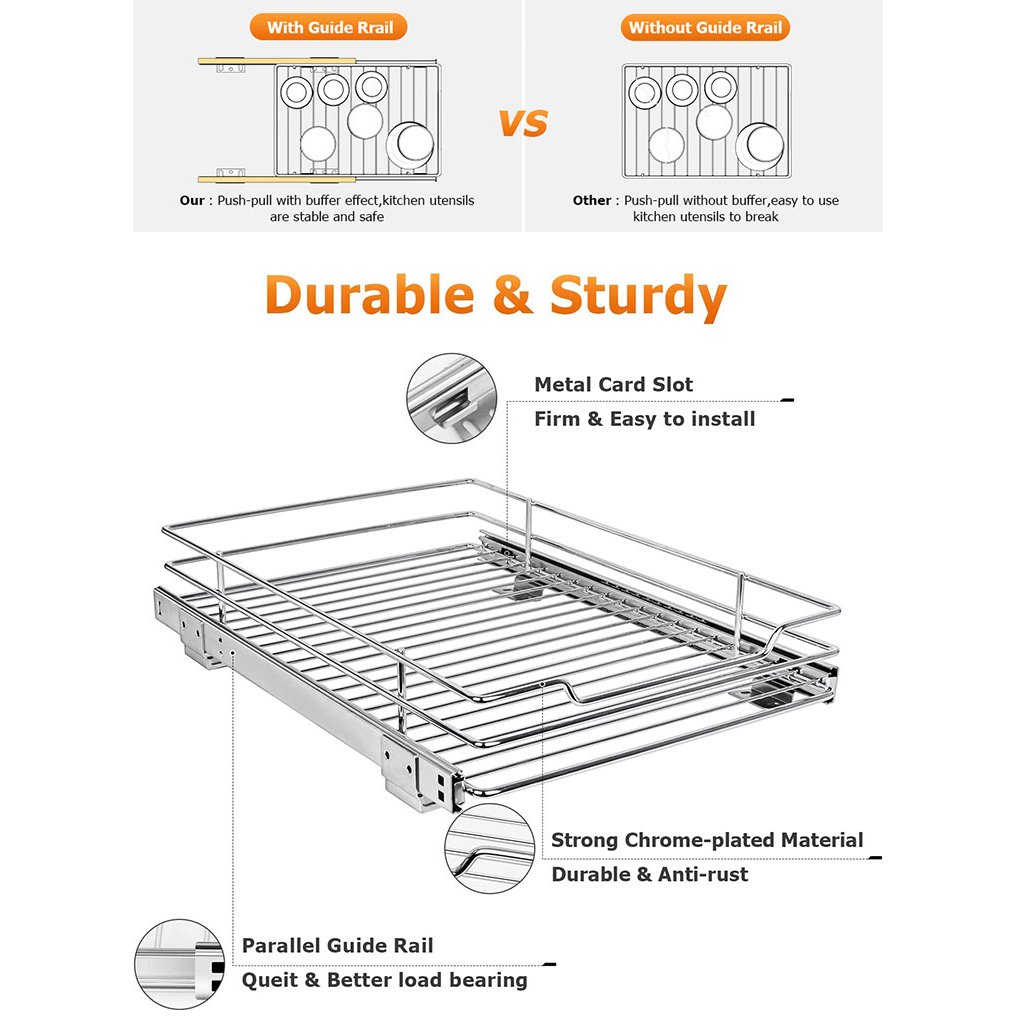 With Guide Rrail

Our : Push-pull with buffer effect,kitchen utensils are stable and safe

VS

Without Guide Rrail

Other : Push-pull without buffer,easy to use kitchen utensils to break

Durable & Sturdy

Metal Card Slot
Firm & Easy to install

Strong Chrome-plated Material
Durable & Anti-rust

Parallel Guide Rail
Queit & Better load bearing