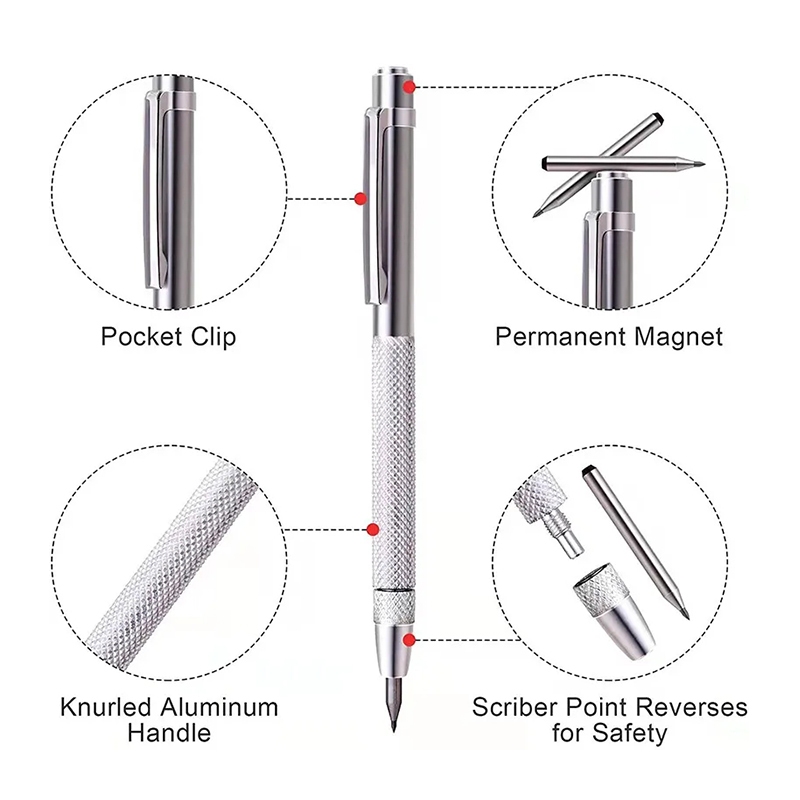 Pocket Clip

Permanent Magnet

Knurled Aluminum Handle

Scriber Point Reverses for Safety