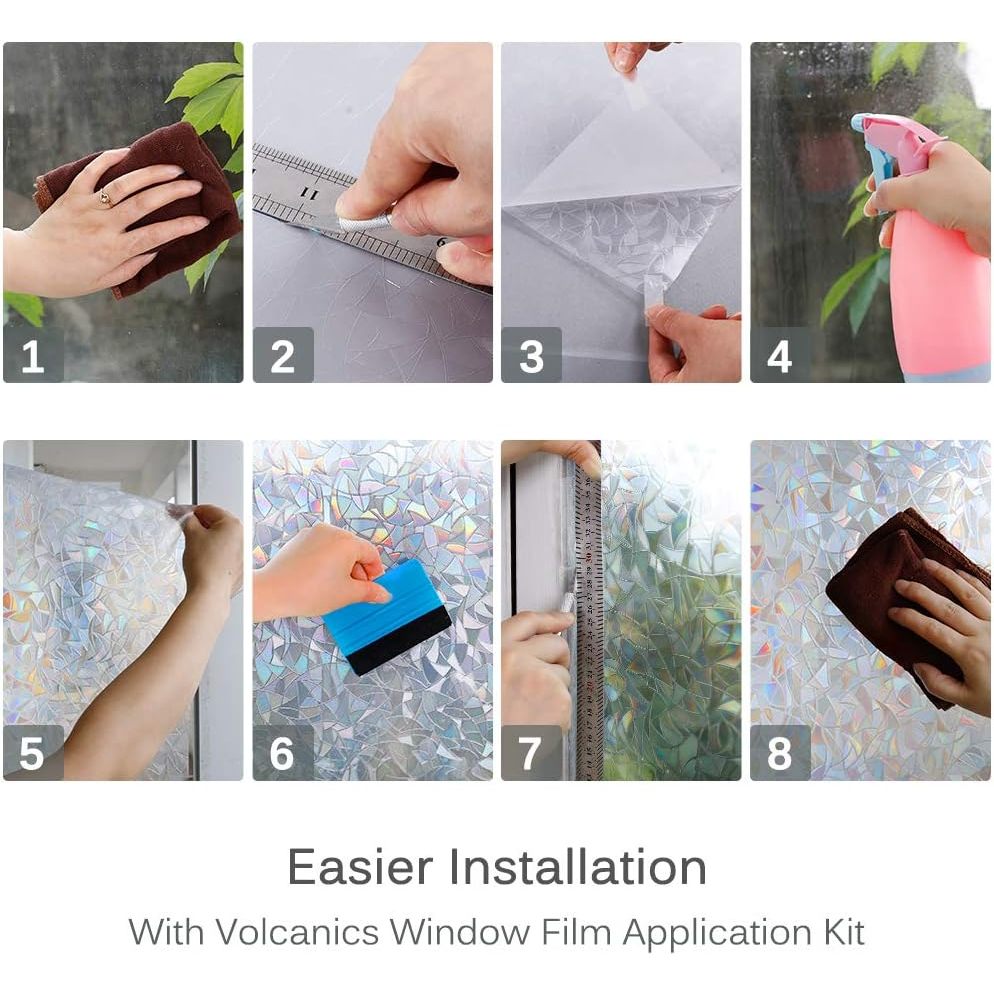 1

2

3

4

5

6

7

8

Easier Installation

With Volcanics Window Film Application Kit