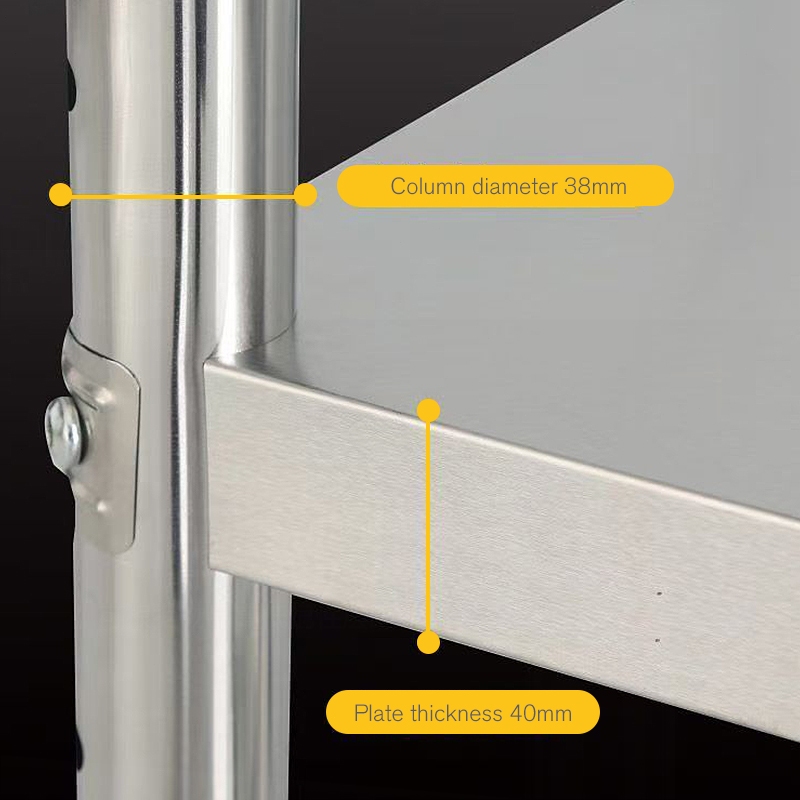 Column diameter 38mm

Plate thickness 40mm