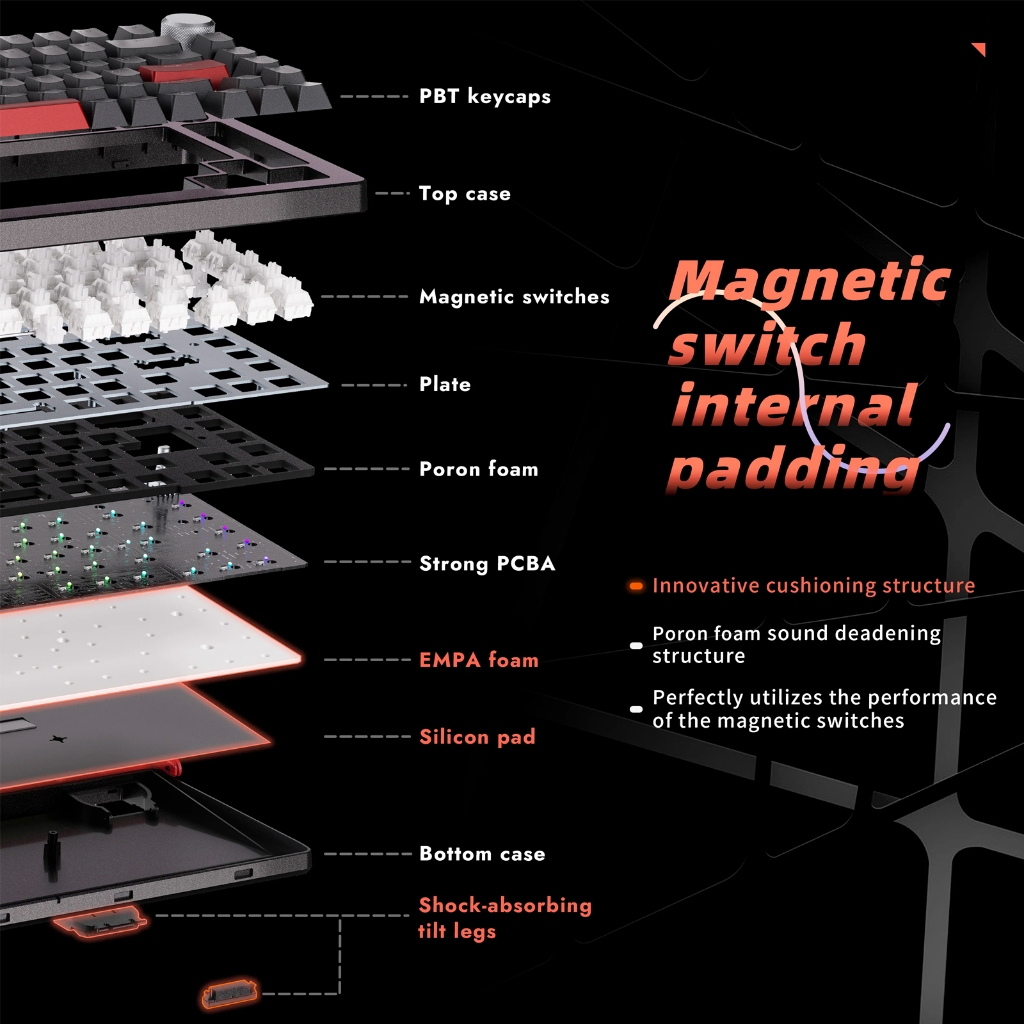 PBT keycaps

Top case

Magnetic switches

Plate

Poron foam

Strong PCBA

EMPA foam

Silicon pad

Bottom case

Shock-absorbing tilt legs

Magnetic switch internal padding

Innovative cushioning structure

Poron foam sound deadening structure

Perfectly utilizes the performance of the magnetic switches