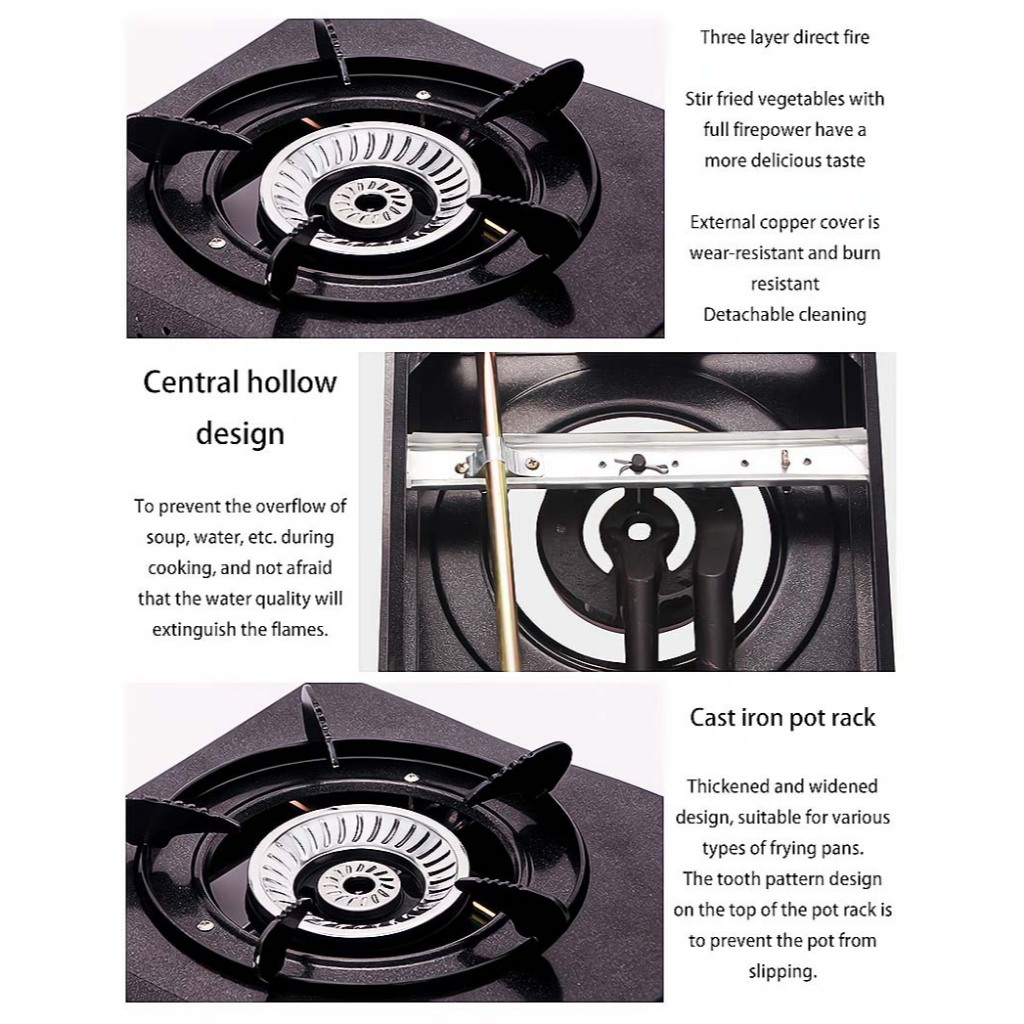 Three layer direct fire

Stir fried vegetables with full firepower have a more delicious taste

External copper cover is wear-resistant and burn resistant
Detachable cleaning

Central hollow design

To prevent the overflow of soup, water, etc. during cooking, and not afraid that the water quality will extinguish the flames.

Cast iron pot rack

Thickened and widened design, suitable for various types of frying pans.
The tooth pattern design on the top of the pot rack is to prevent the pot from slipping.